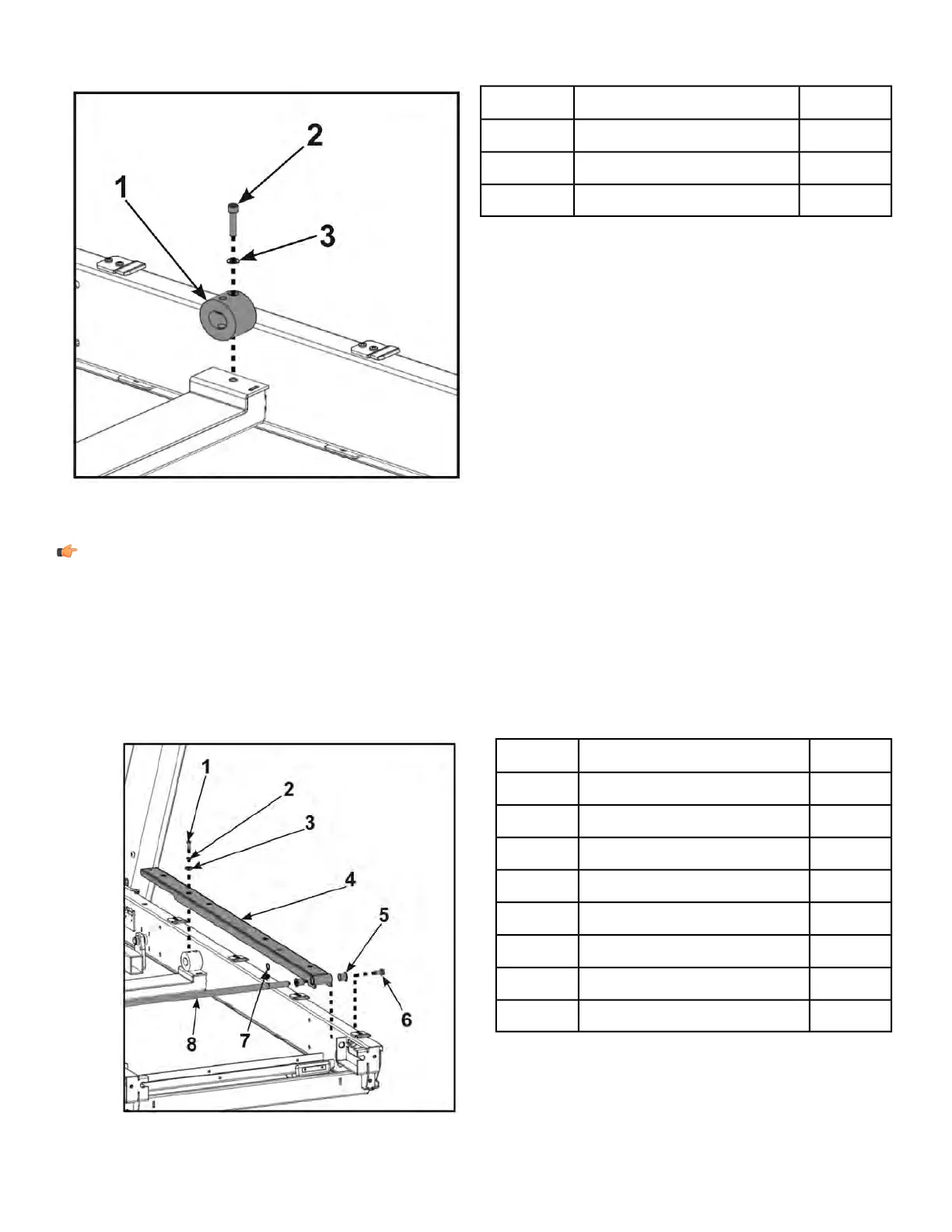 2

1

3

1
2
3
4
5
6
7
8