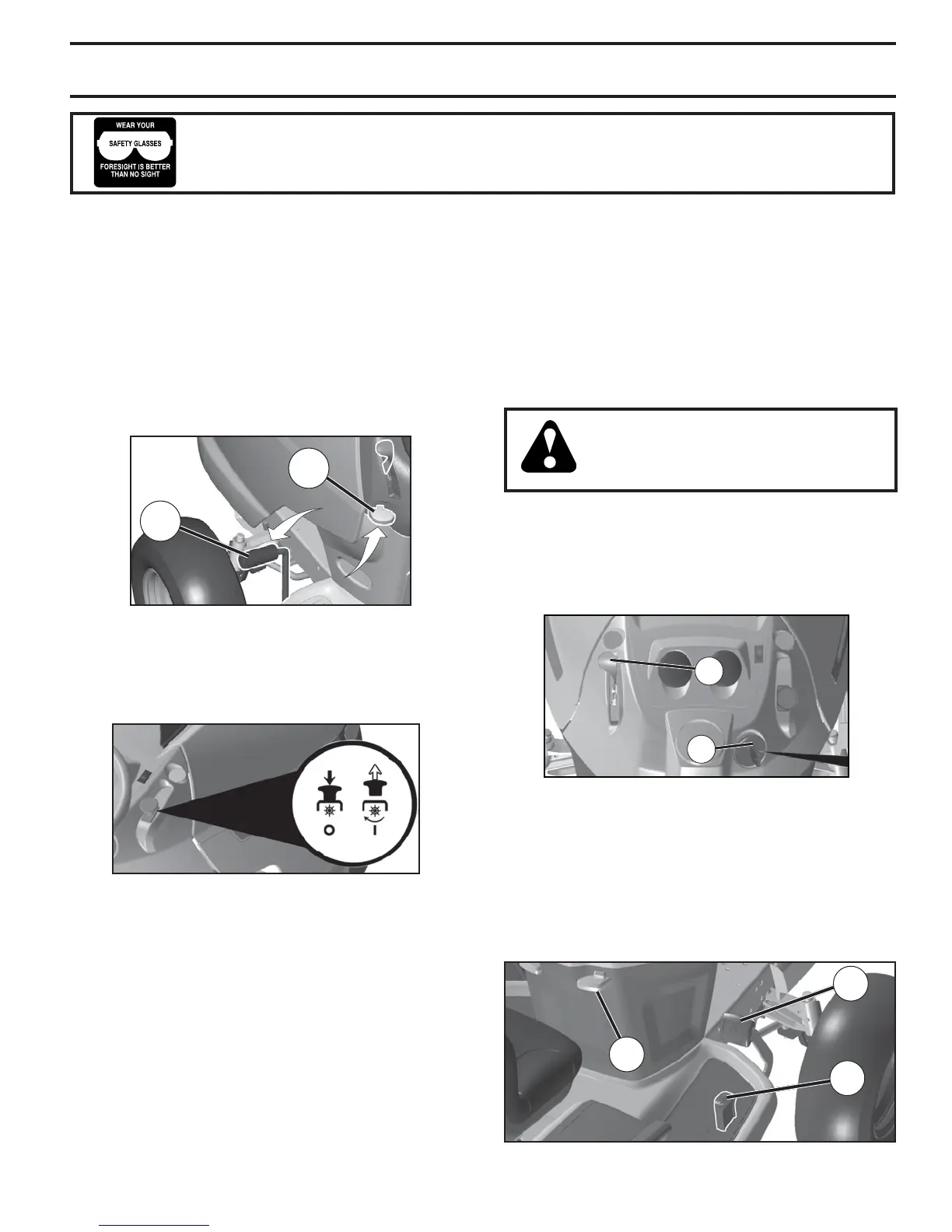 WEAR YOUR
SAFETY GLASSES
FORESIGHT IS BETTER THAN NO SIGHT