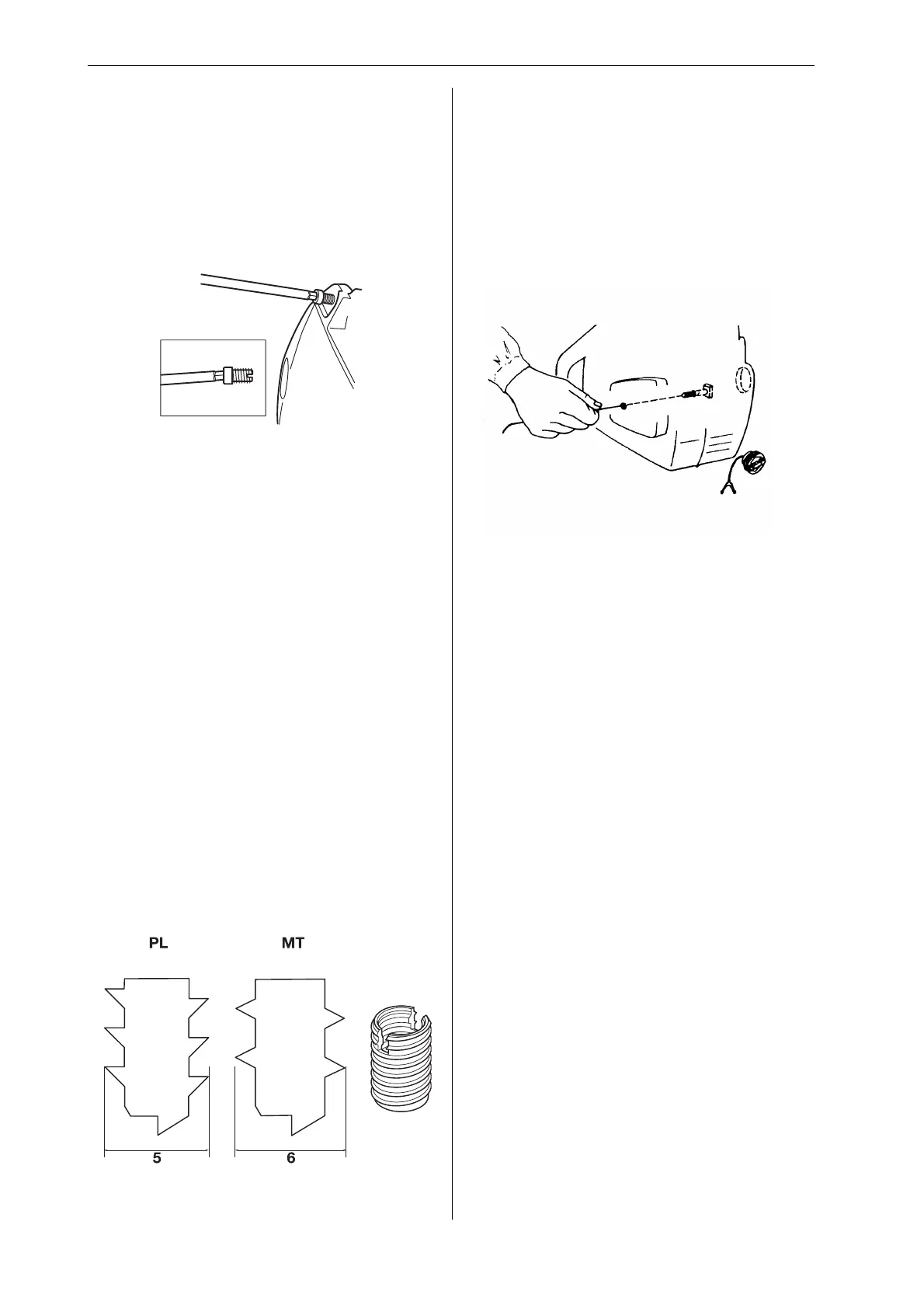 PL

MT

5

6