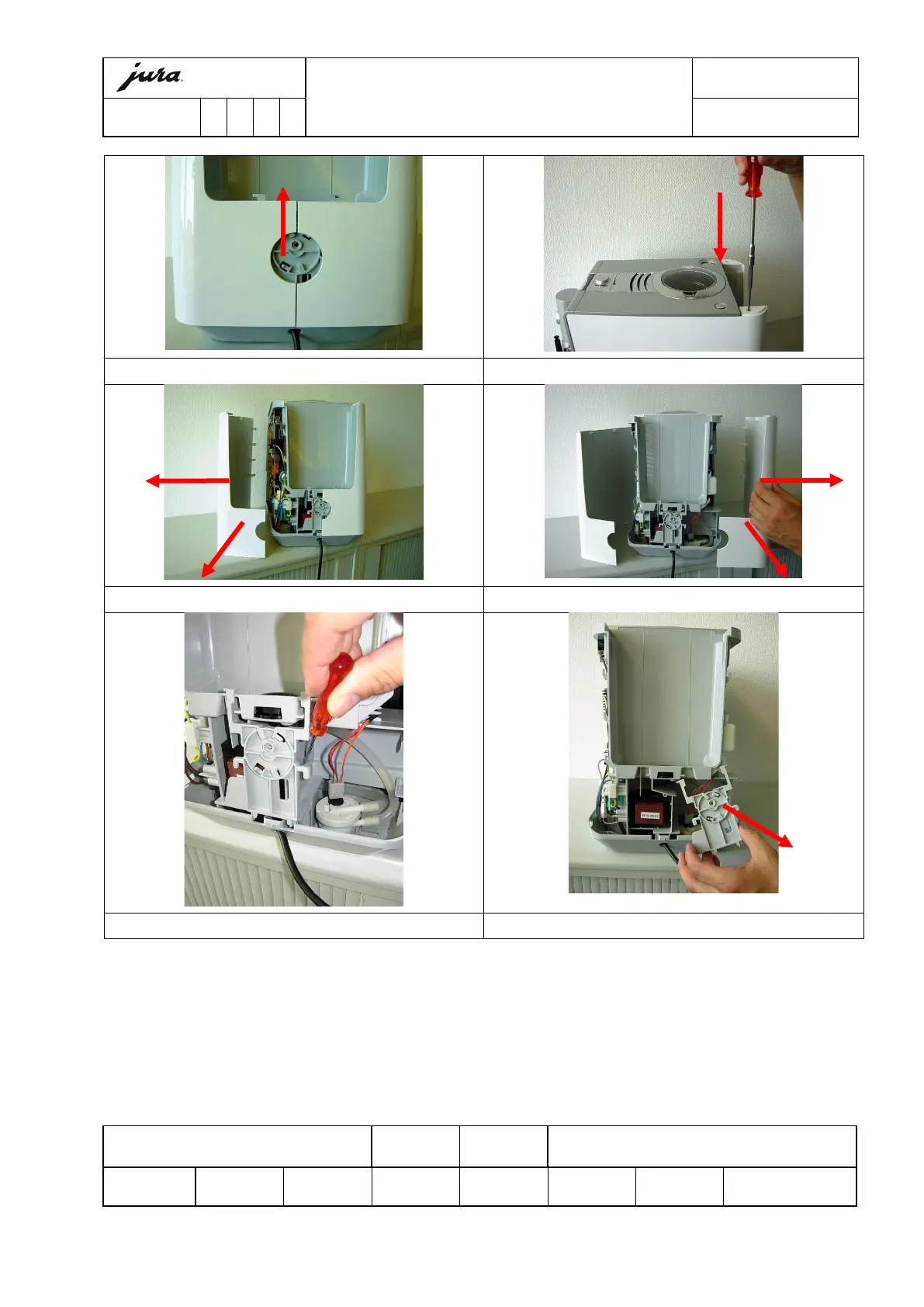 jura