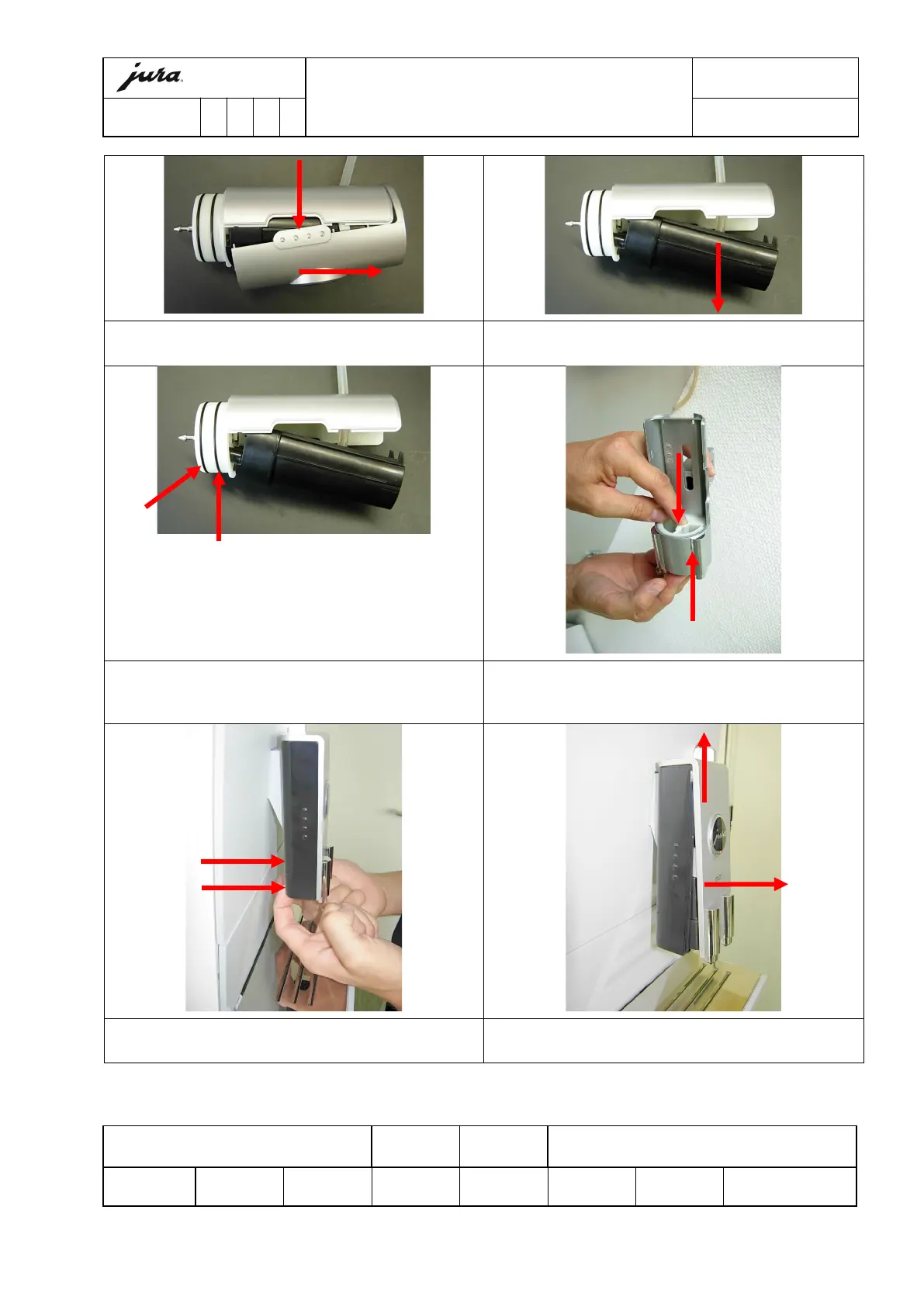 jura