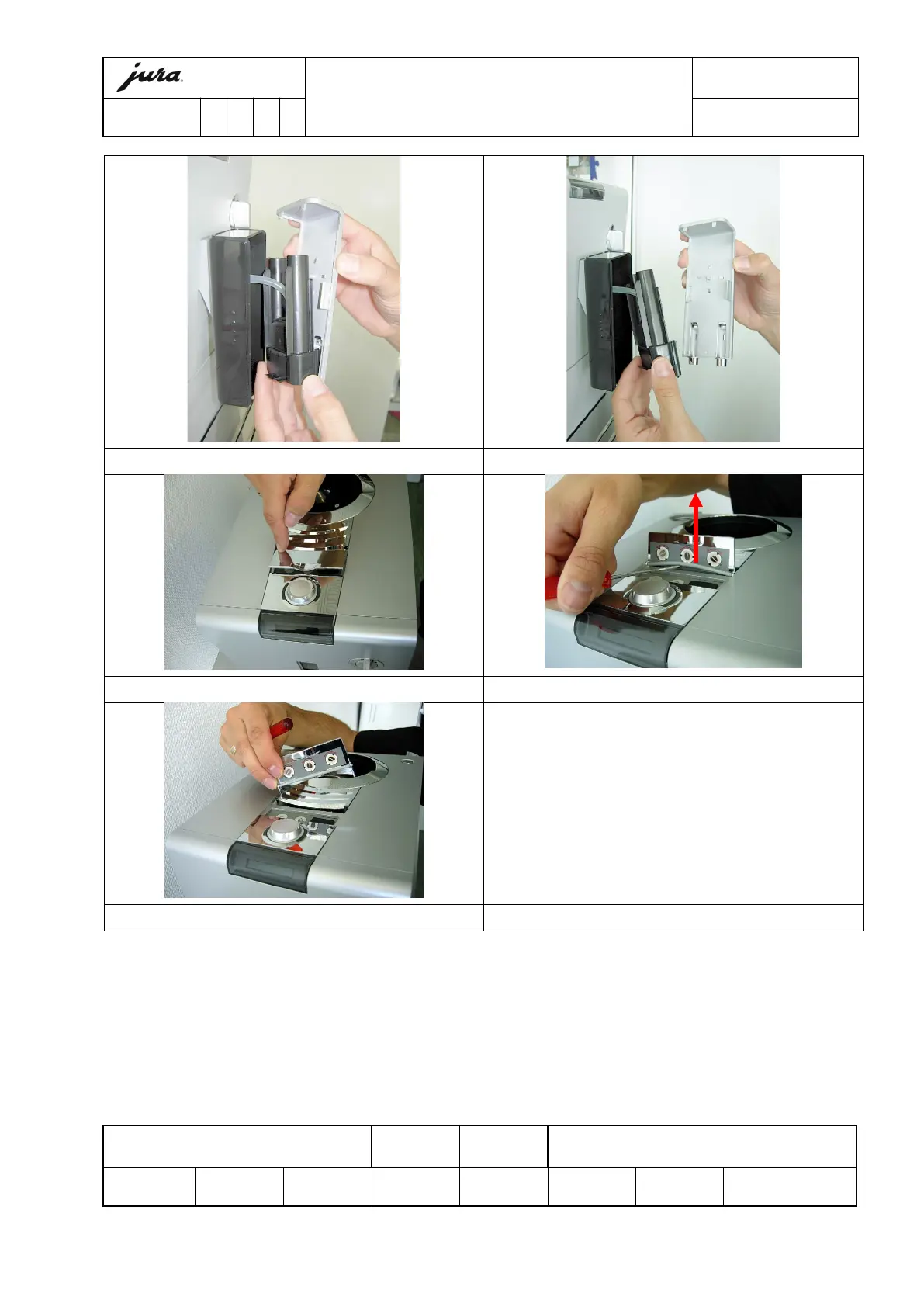 jura