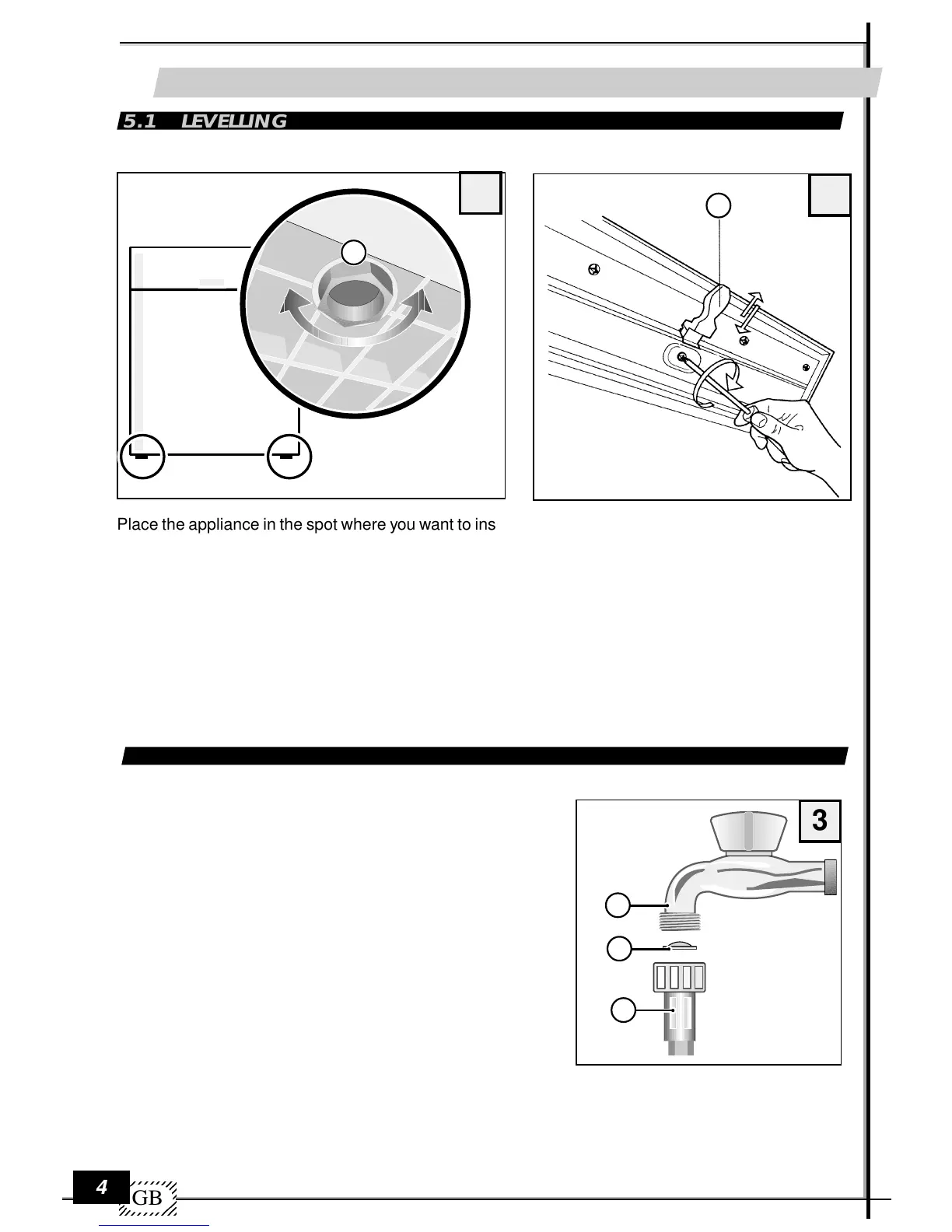 5.1 LEVELLING

Place the appliance in the spot where you want to ins

3

4

GB