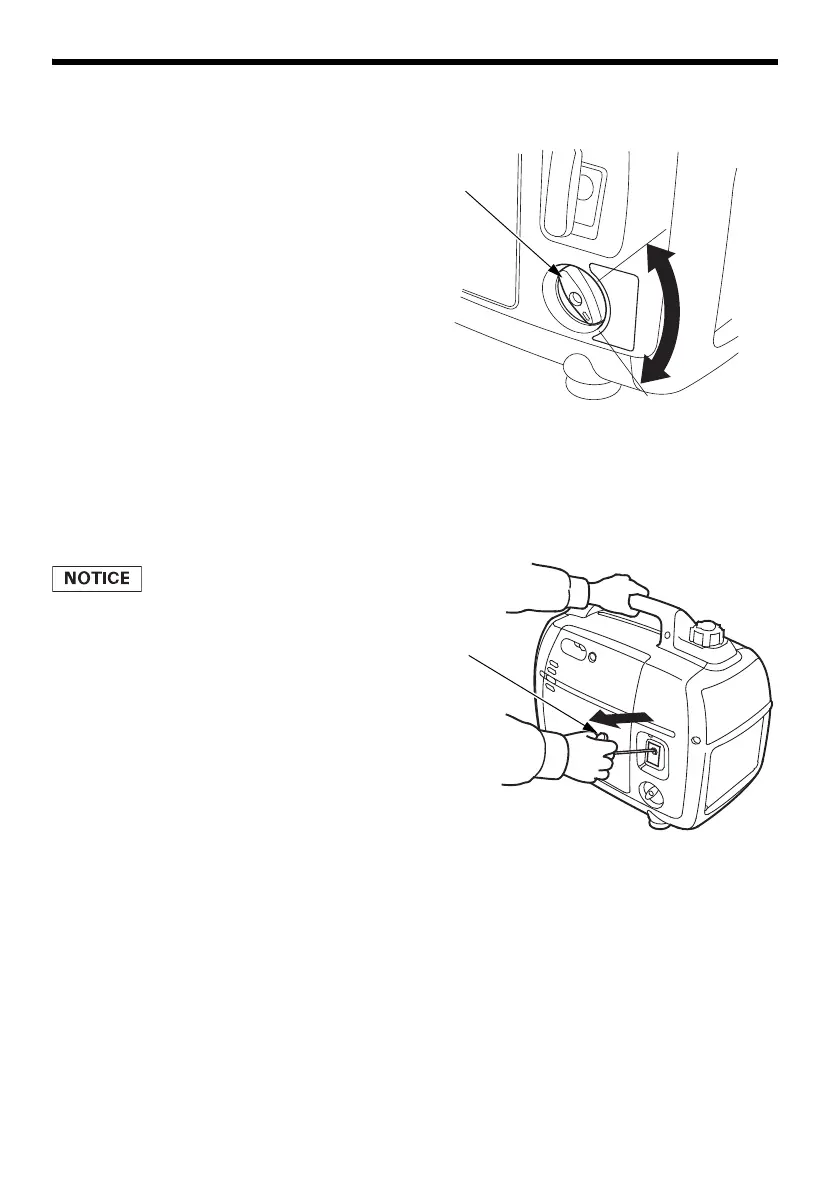 NOTICE