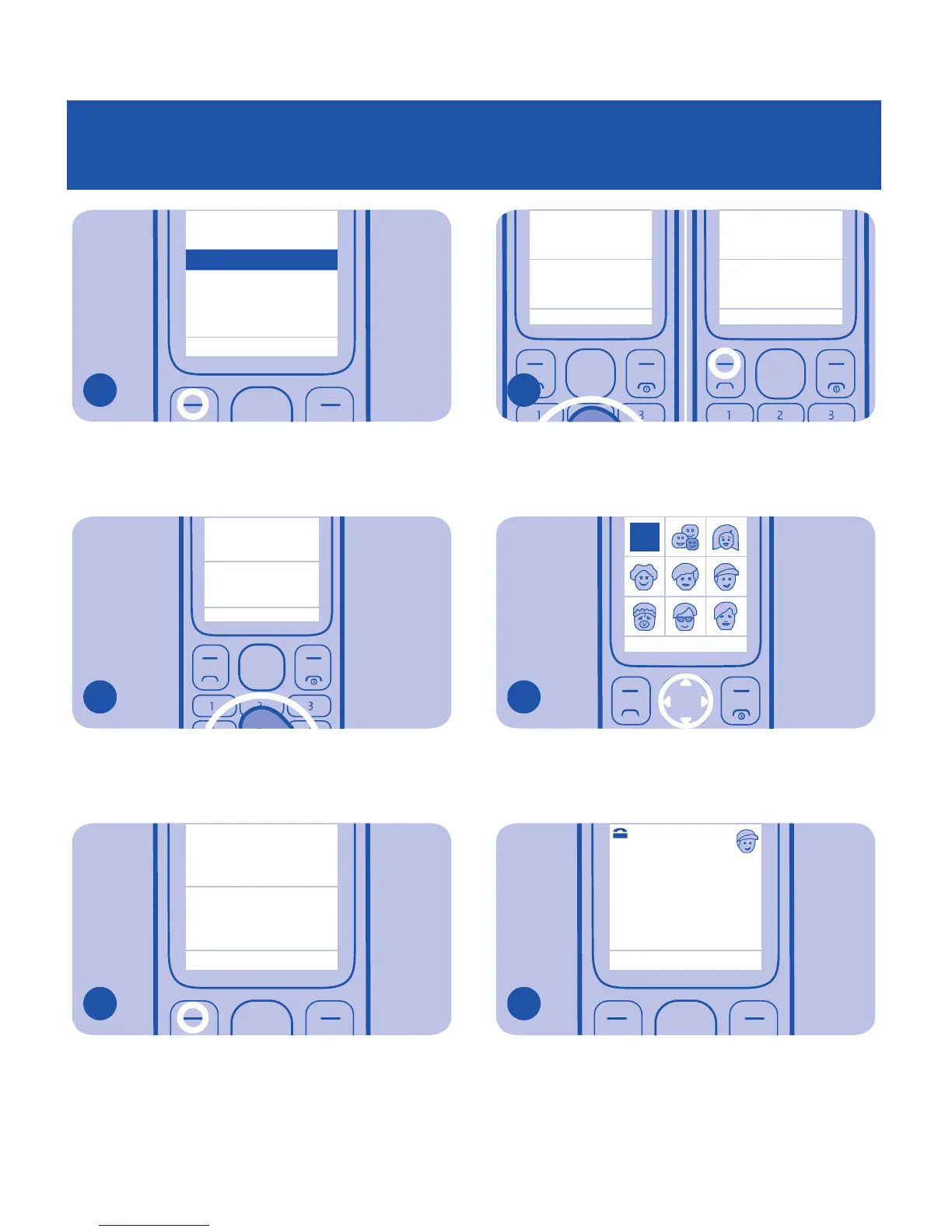 1 2 3

1 2 3

1 2 3