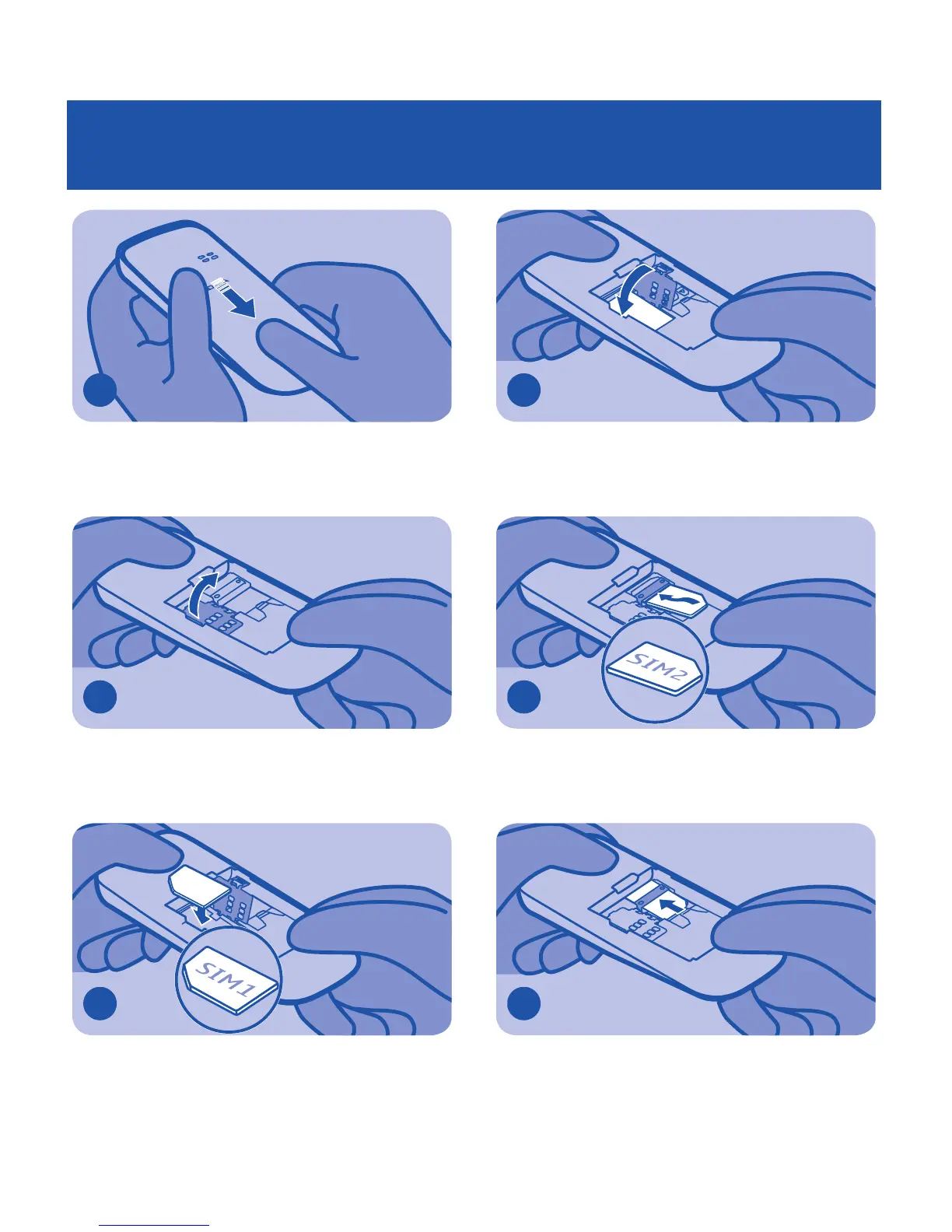 SIM2

SIM1