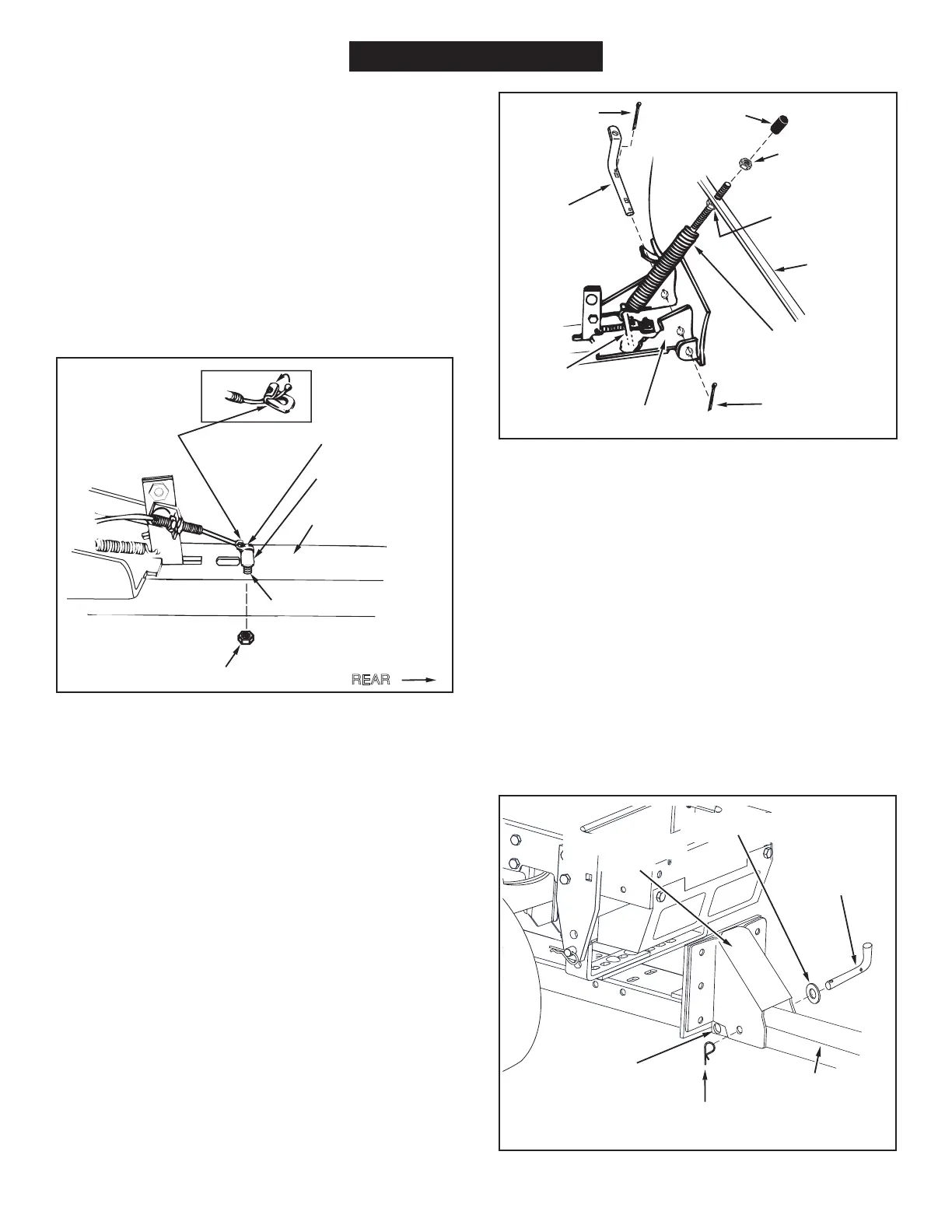 REAR