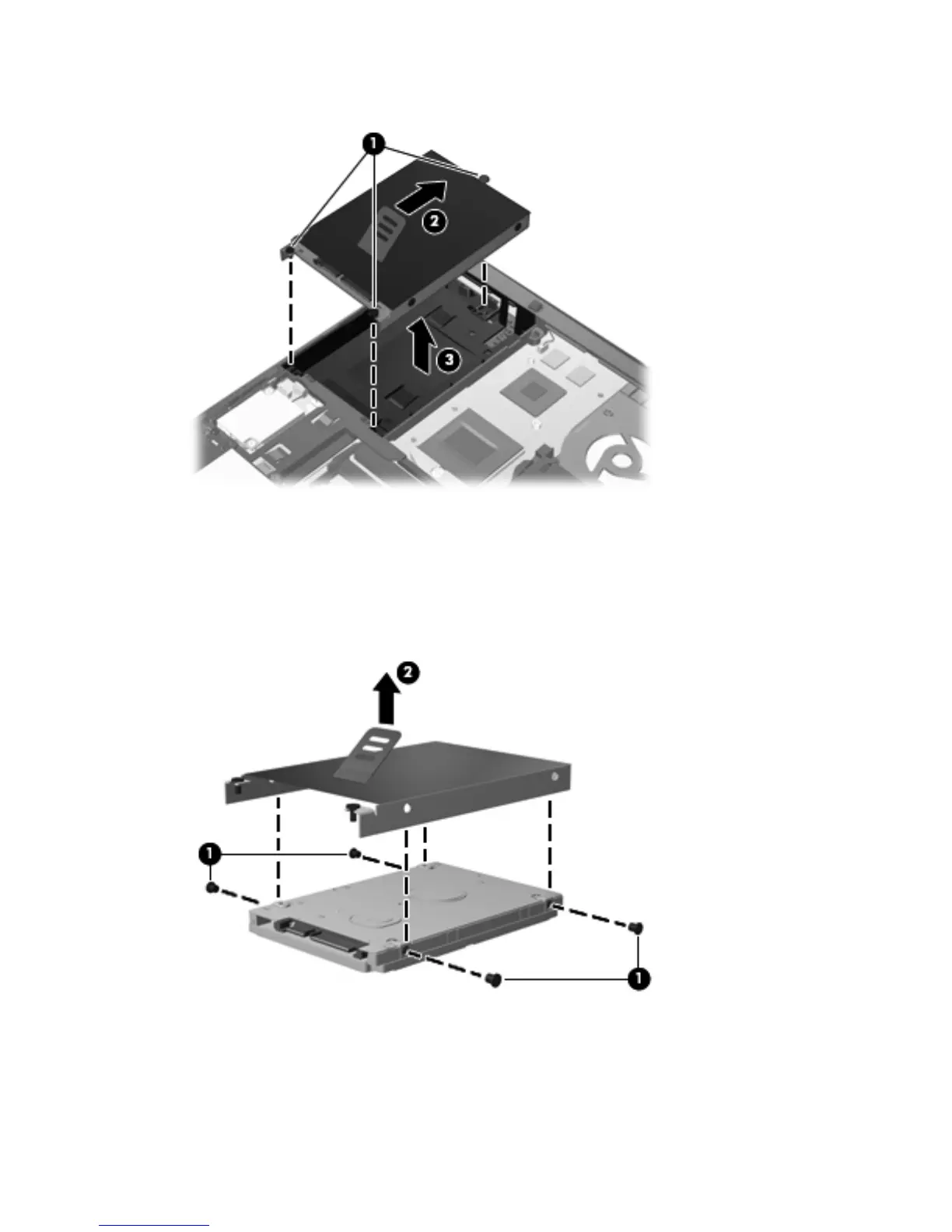 1
2
3

2
1
1