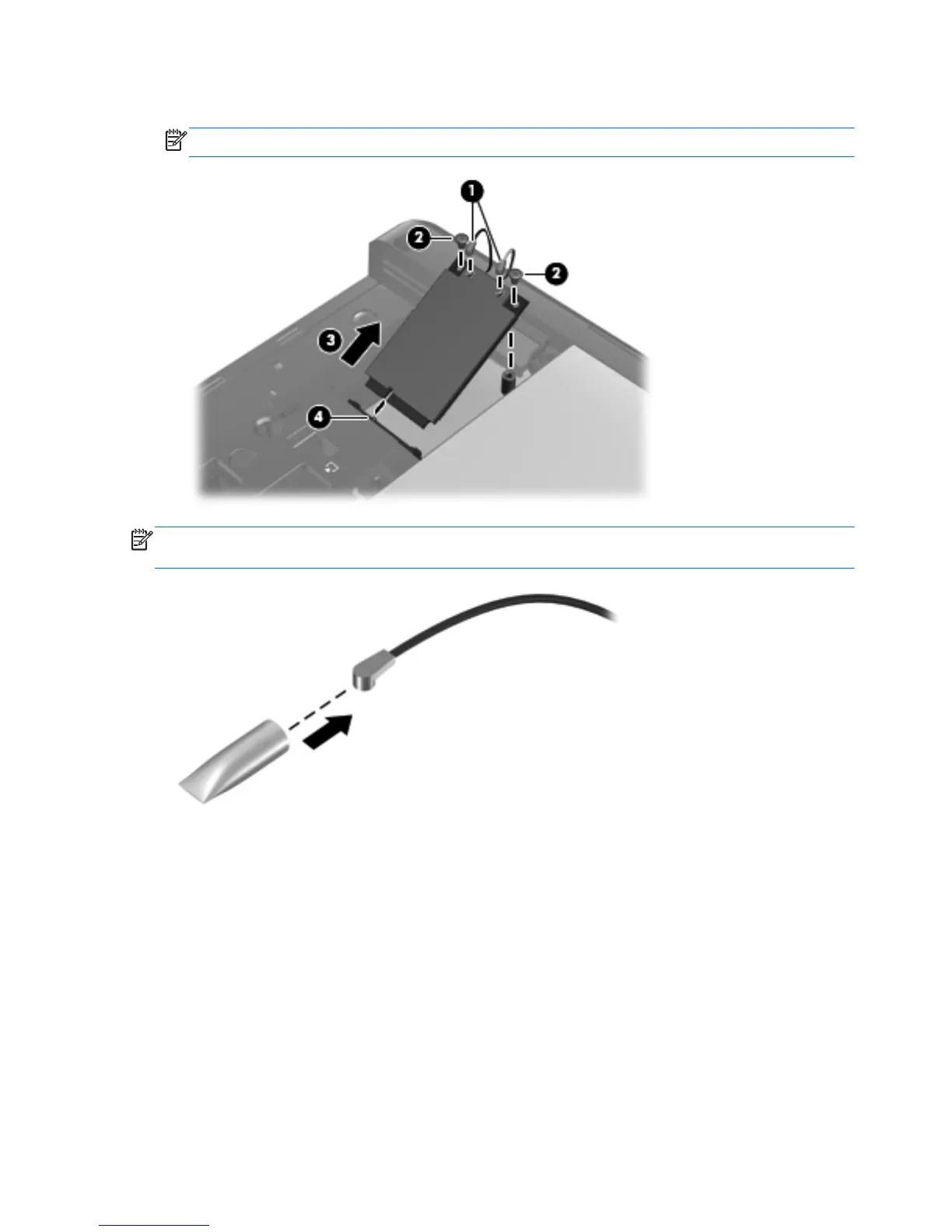 1

2

2

3

4