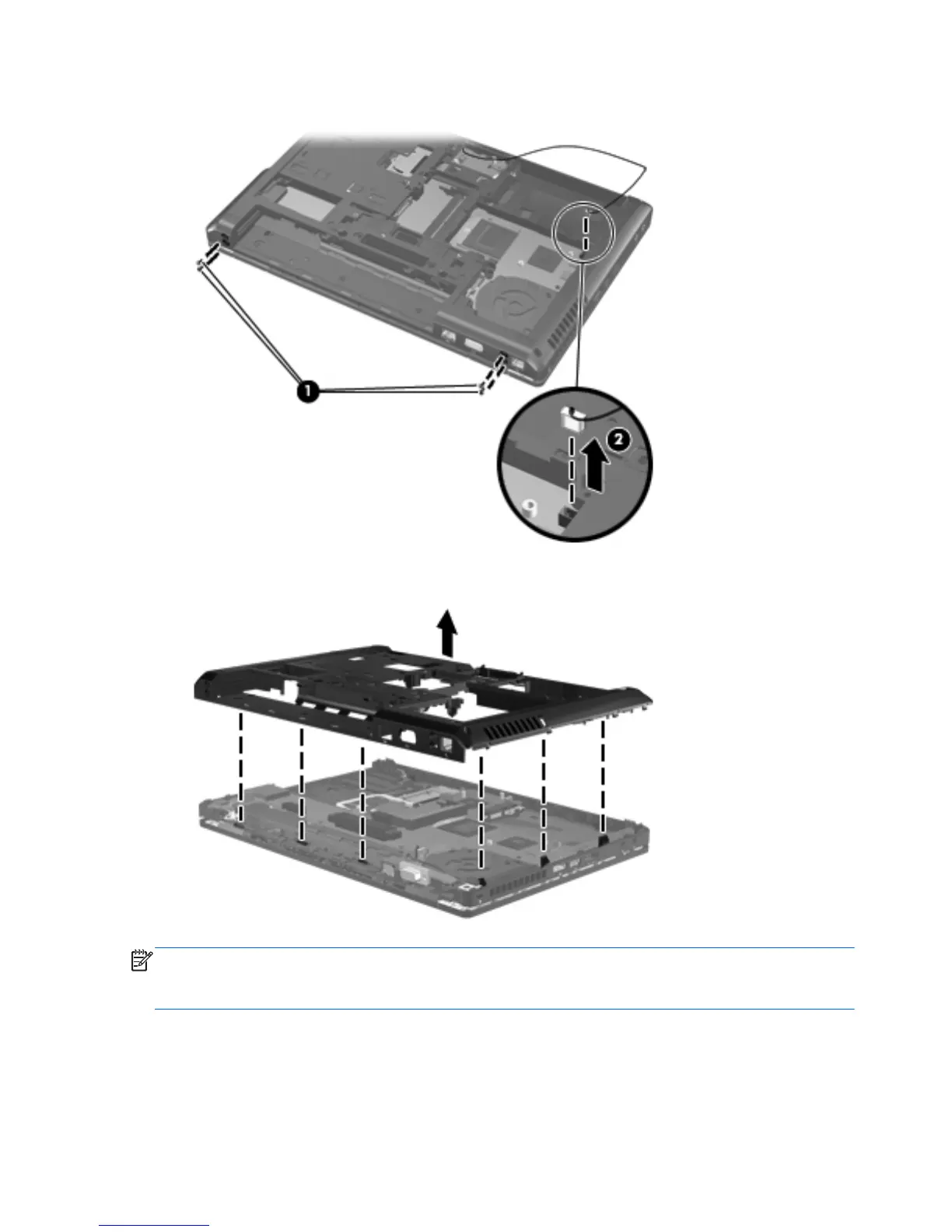 1

2