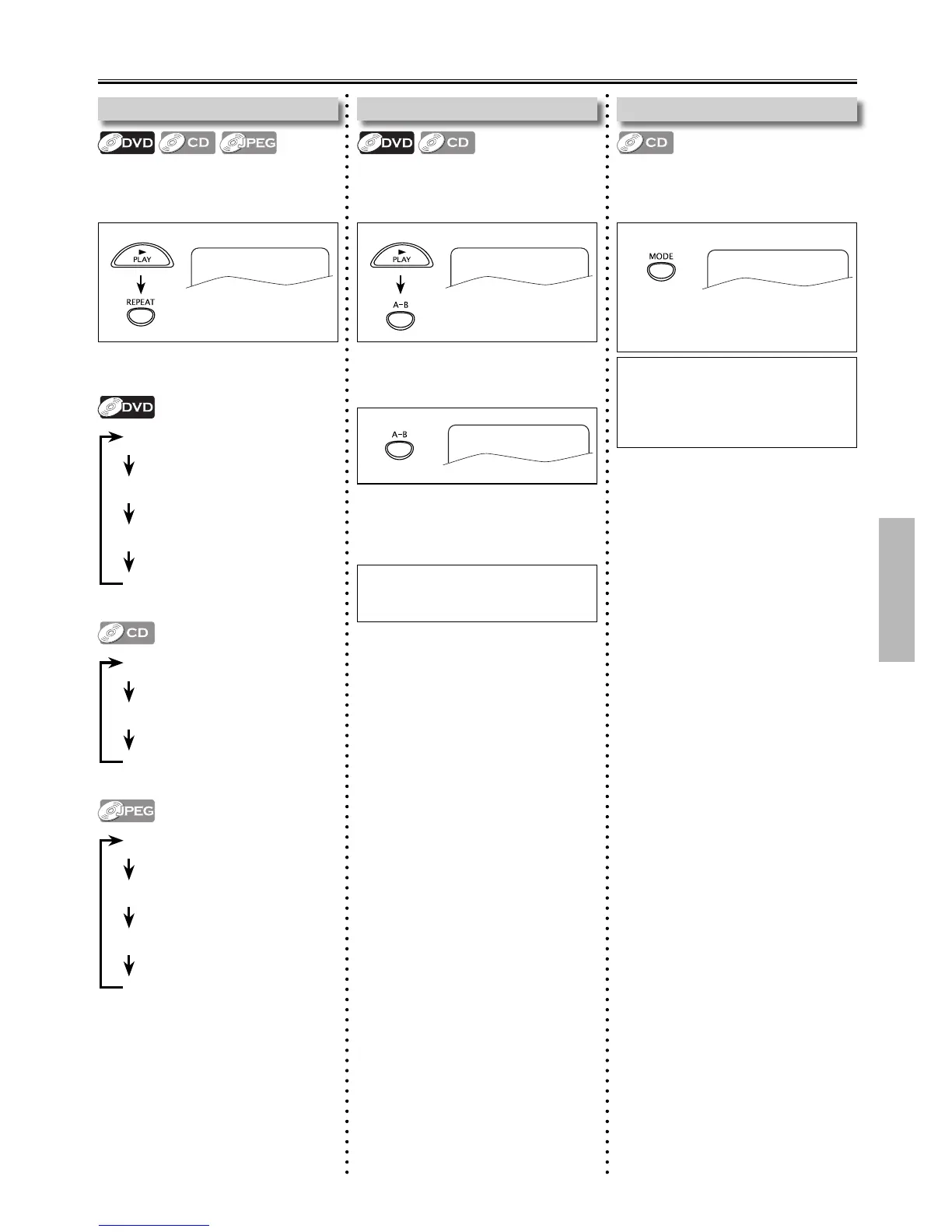 DVD CD JPEG

PLAY

REPEAT

DVD

CD

JPEG

DVD CD

PLAY

A-B

A-B

CD

MODE