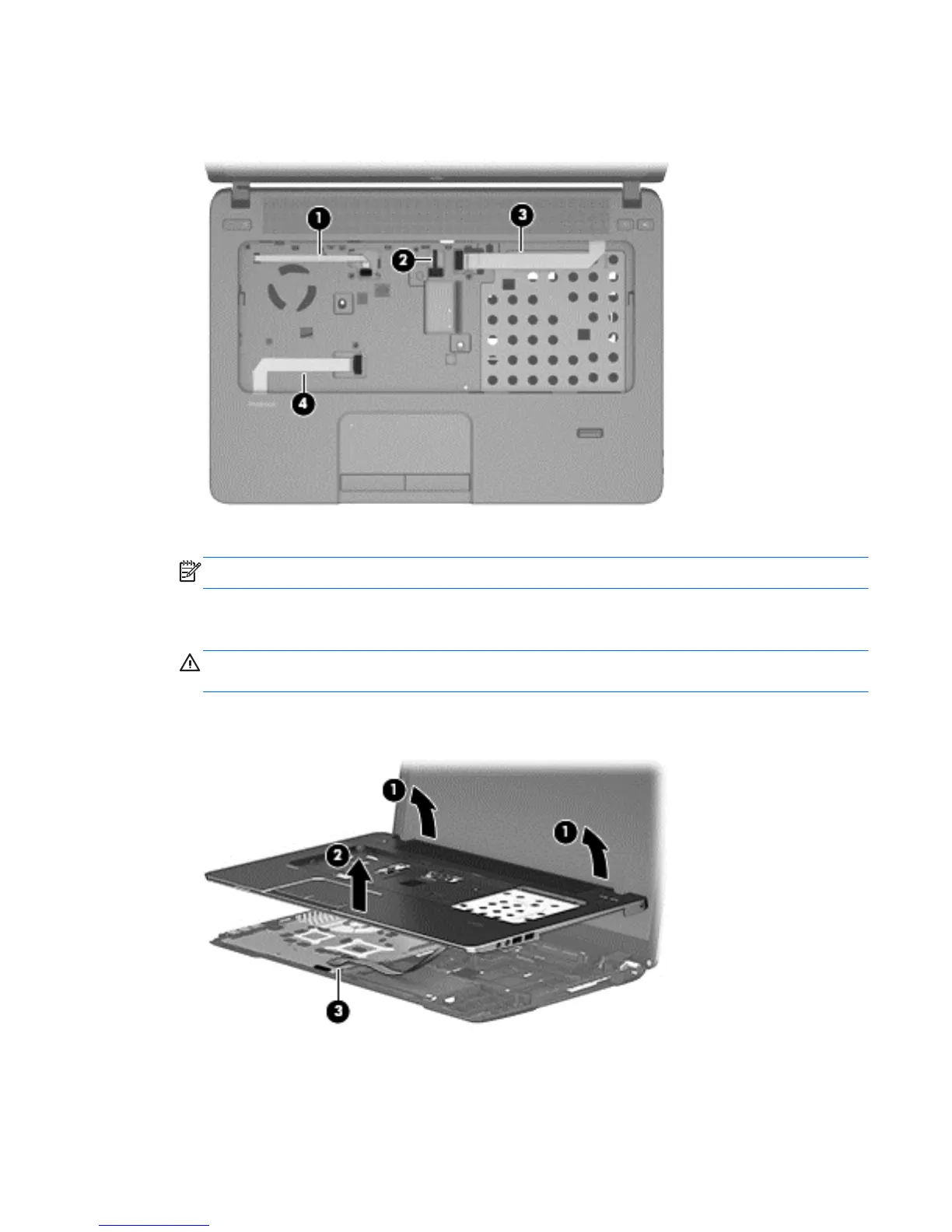 1

3

2

4

1

1

2

3