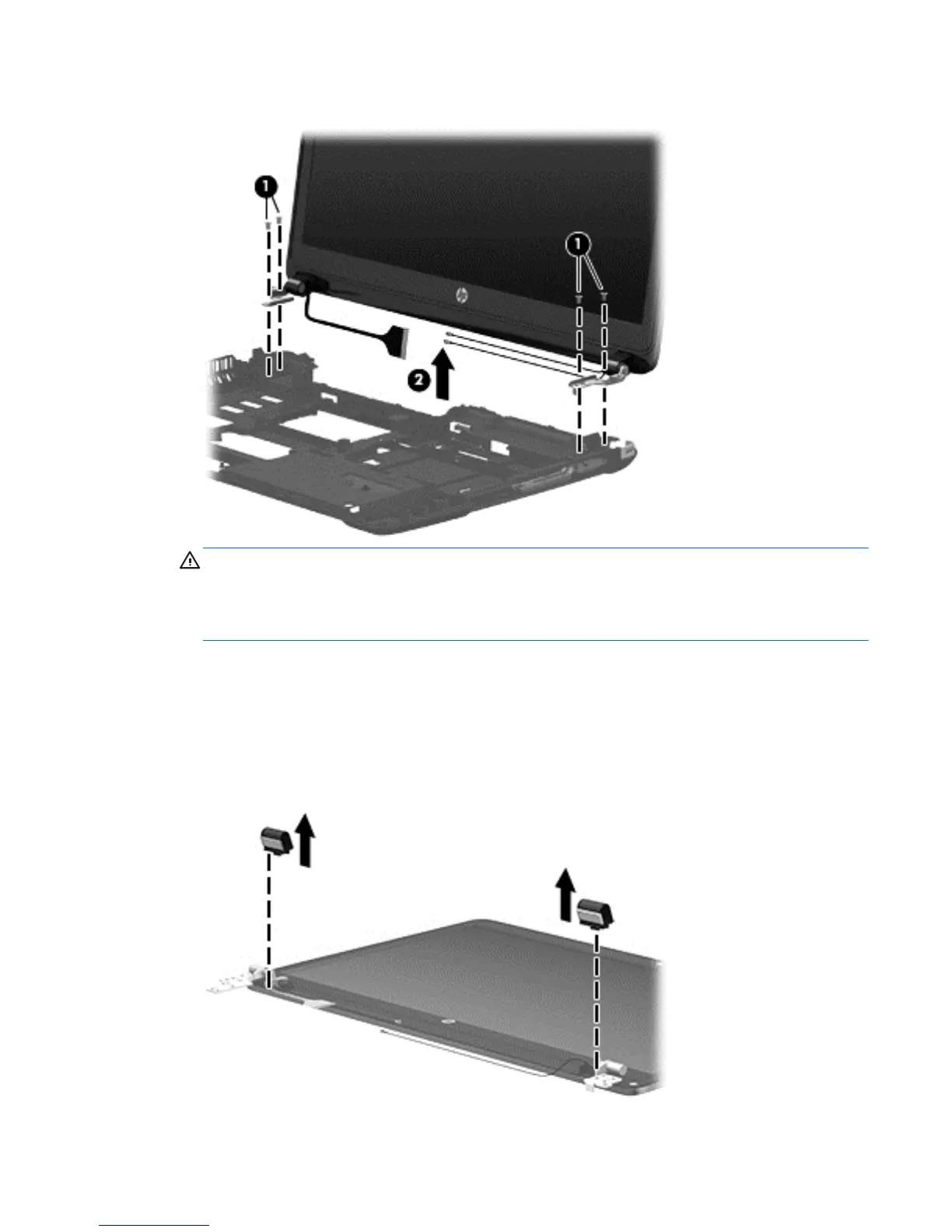 1

1

2