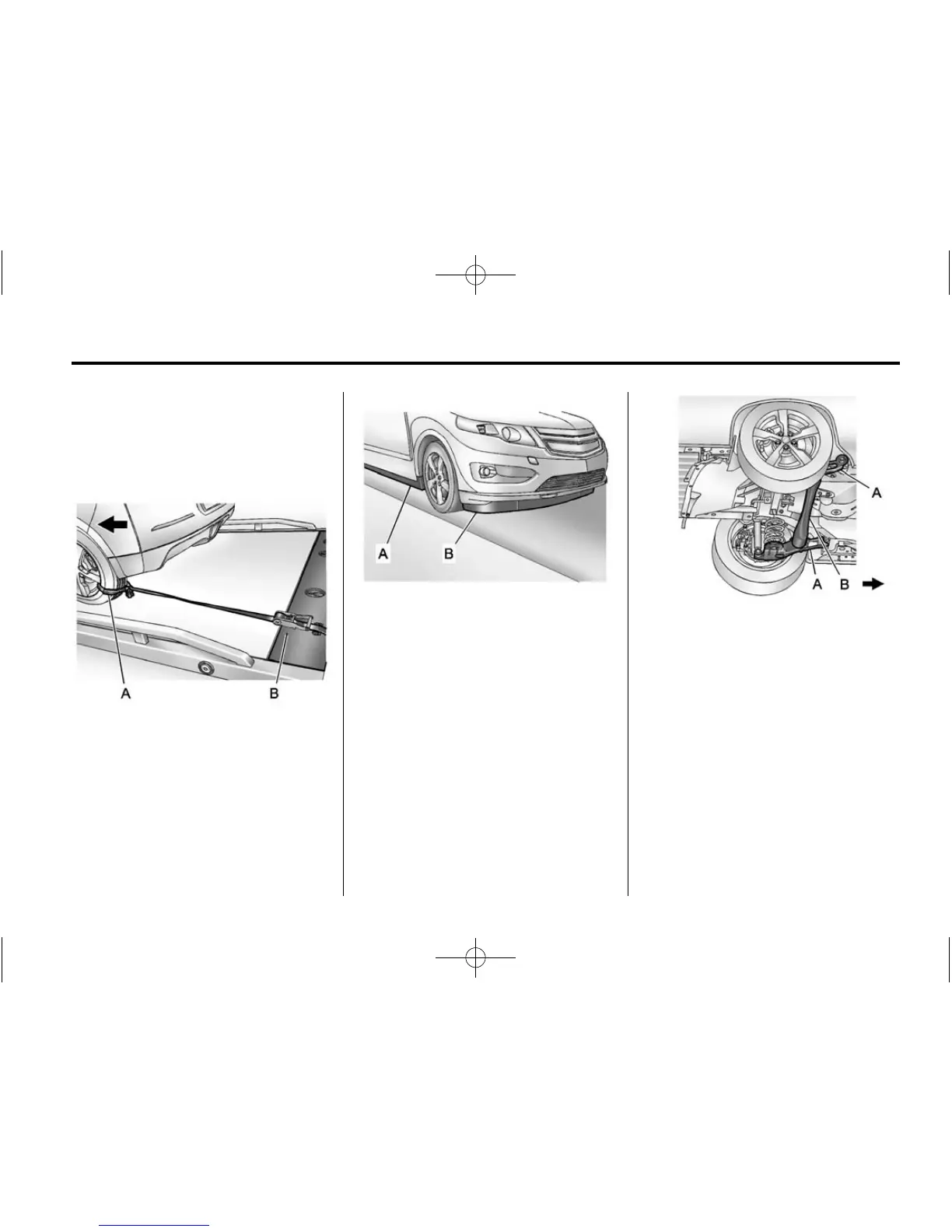 A

B

A

B

A

A

B