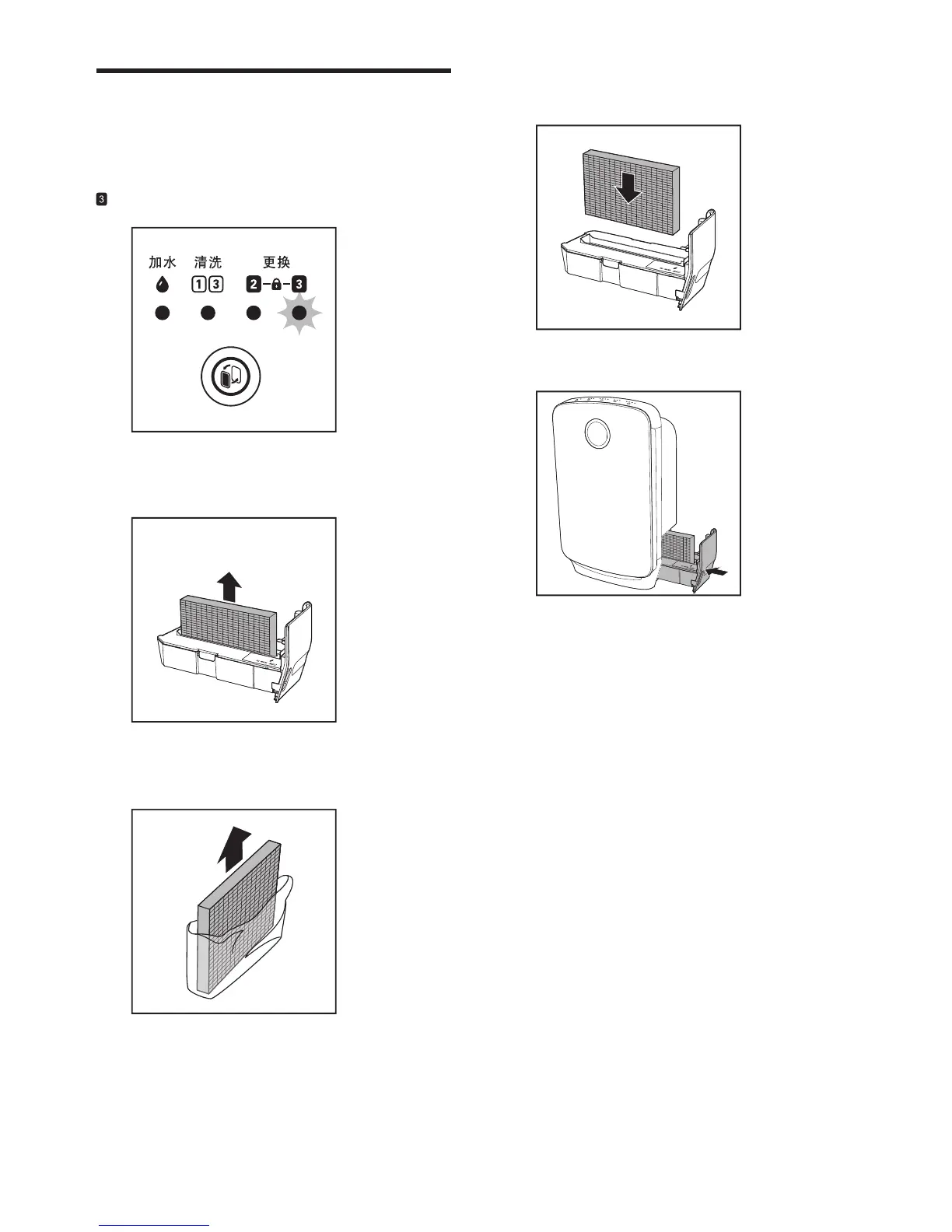 3

加水 清洗 更换
1 3 2 - 3