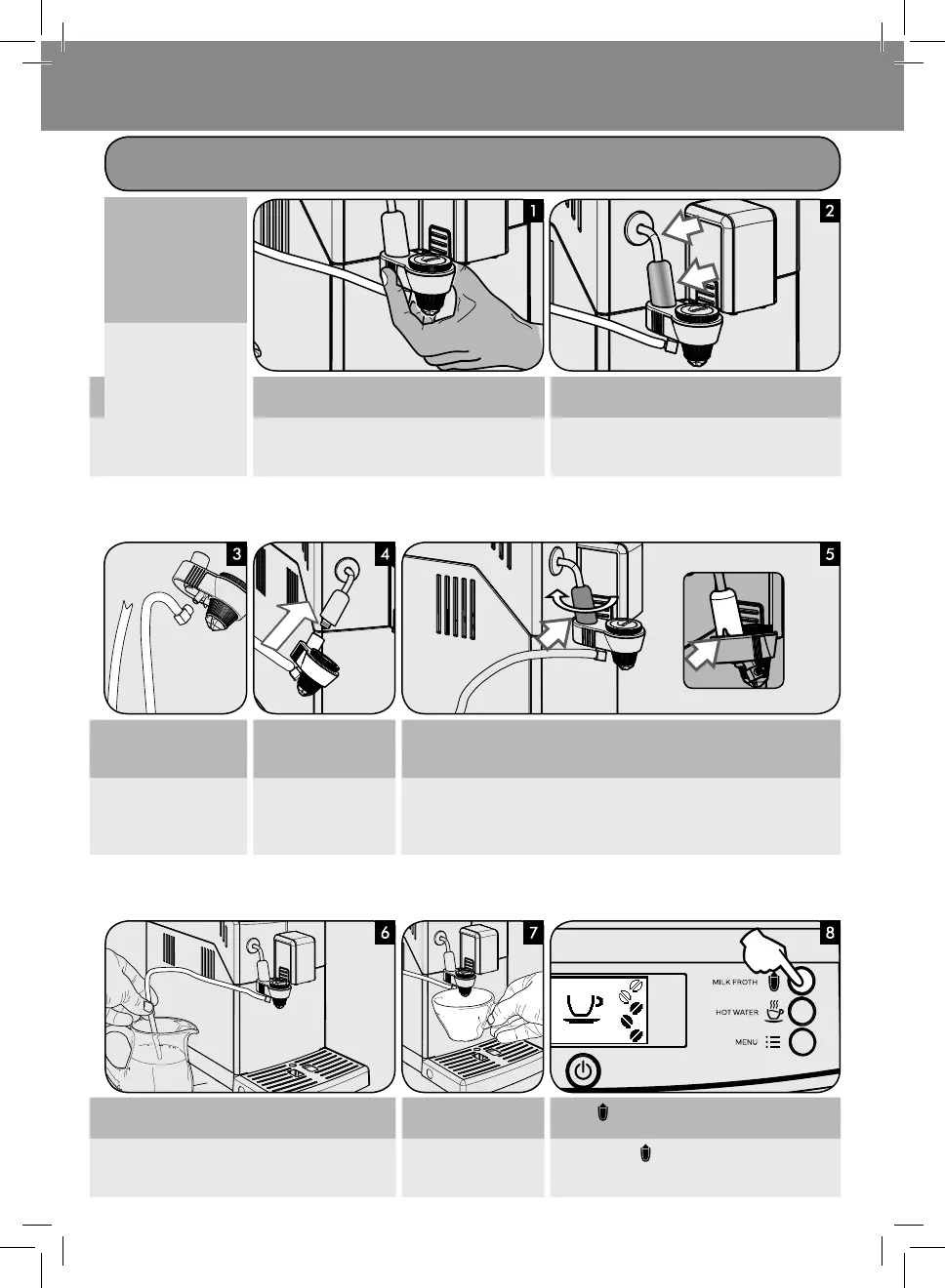 1

2

3

4

5

6

7

8

MILK FROTH

HOT WATER

MENU