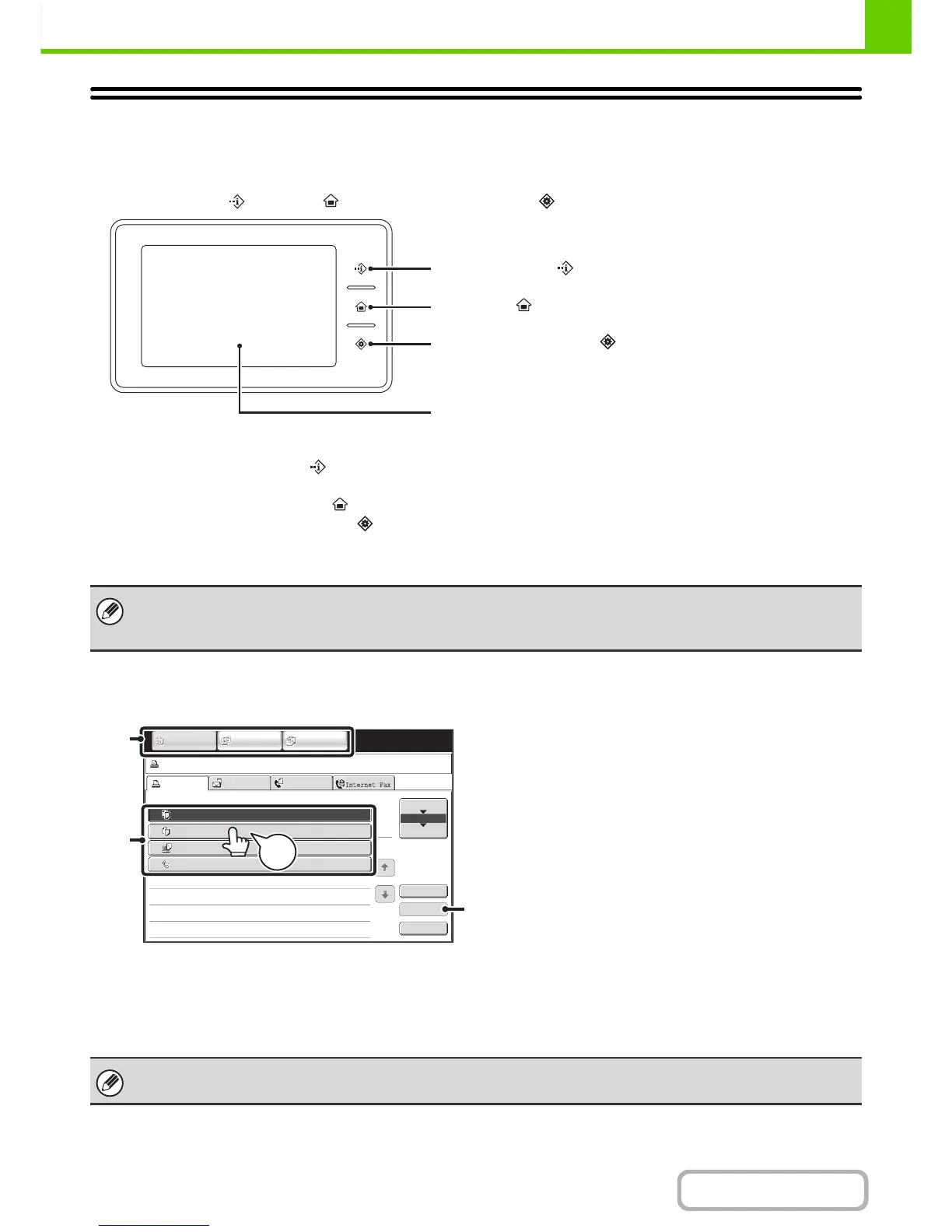 Internet Fax