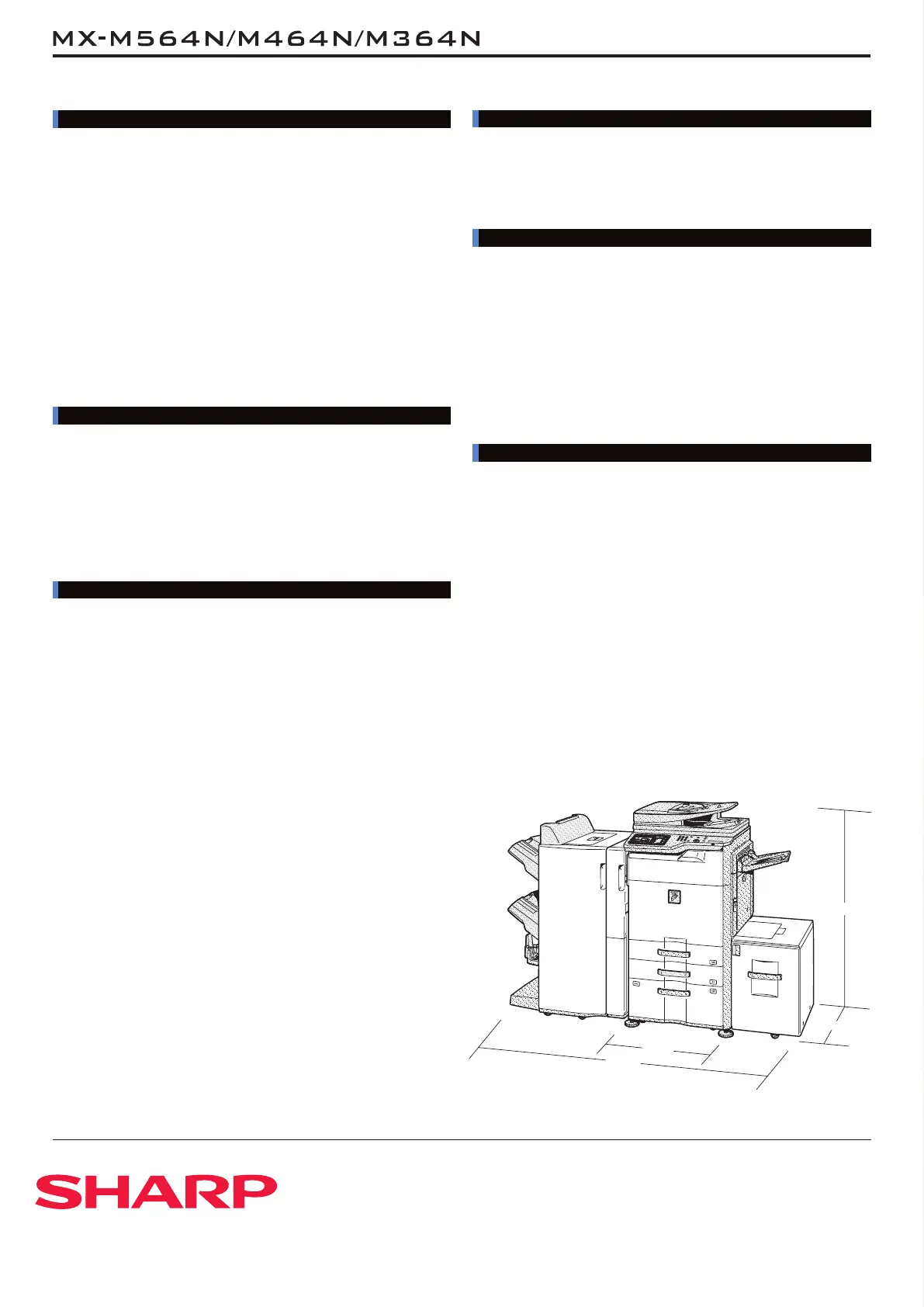 MX-M564N/M464N/M364N

SHARP