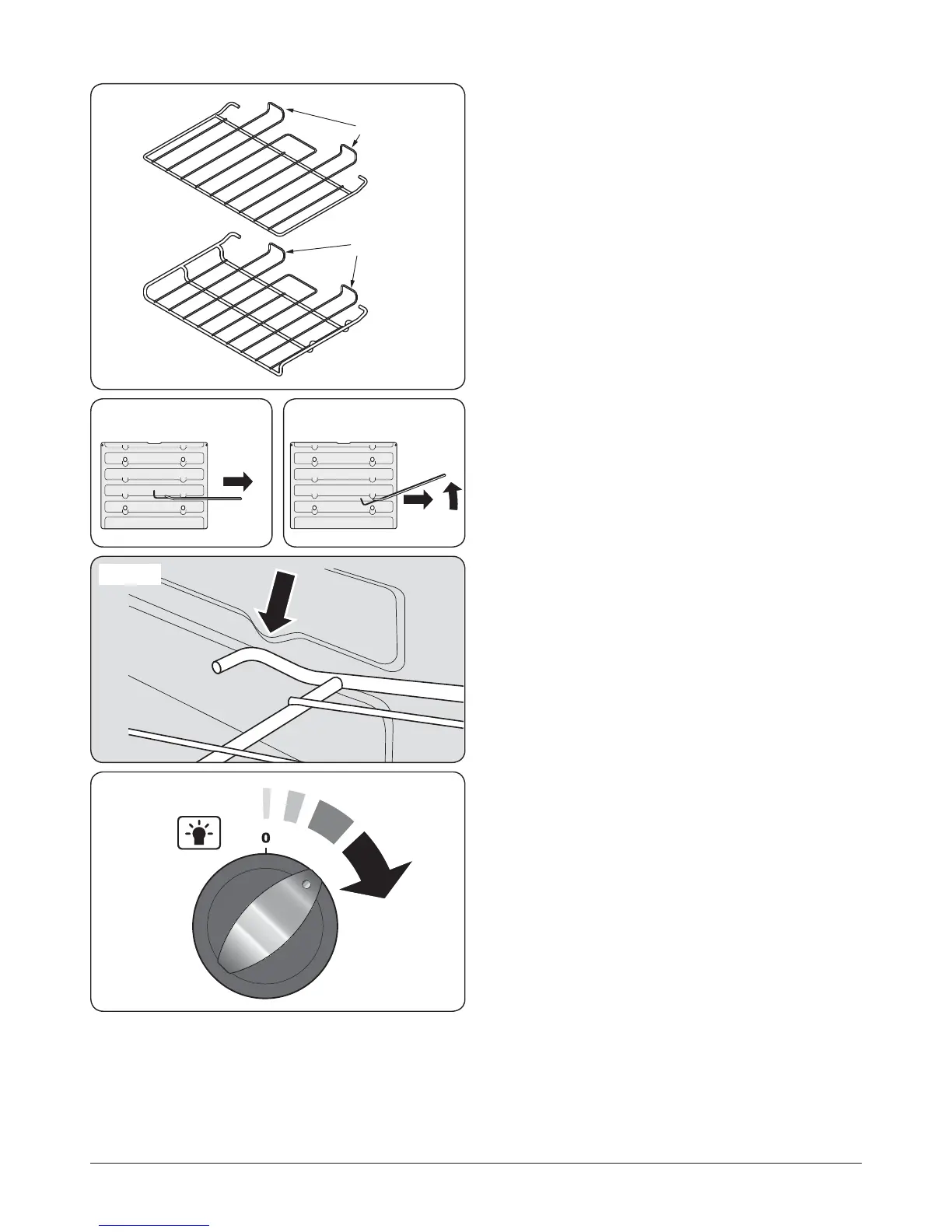 0