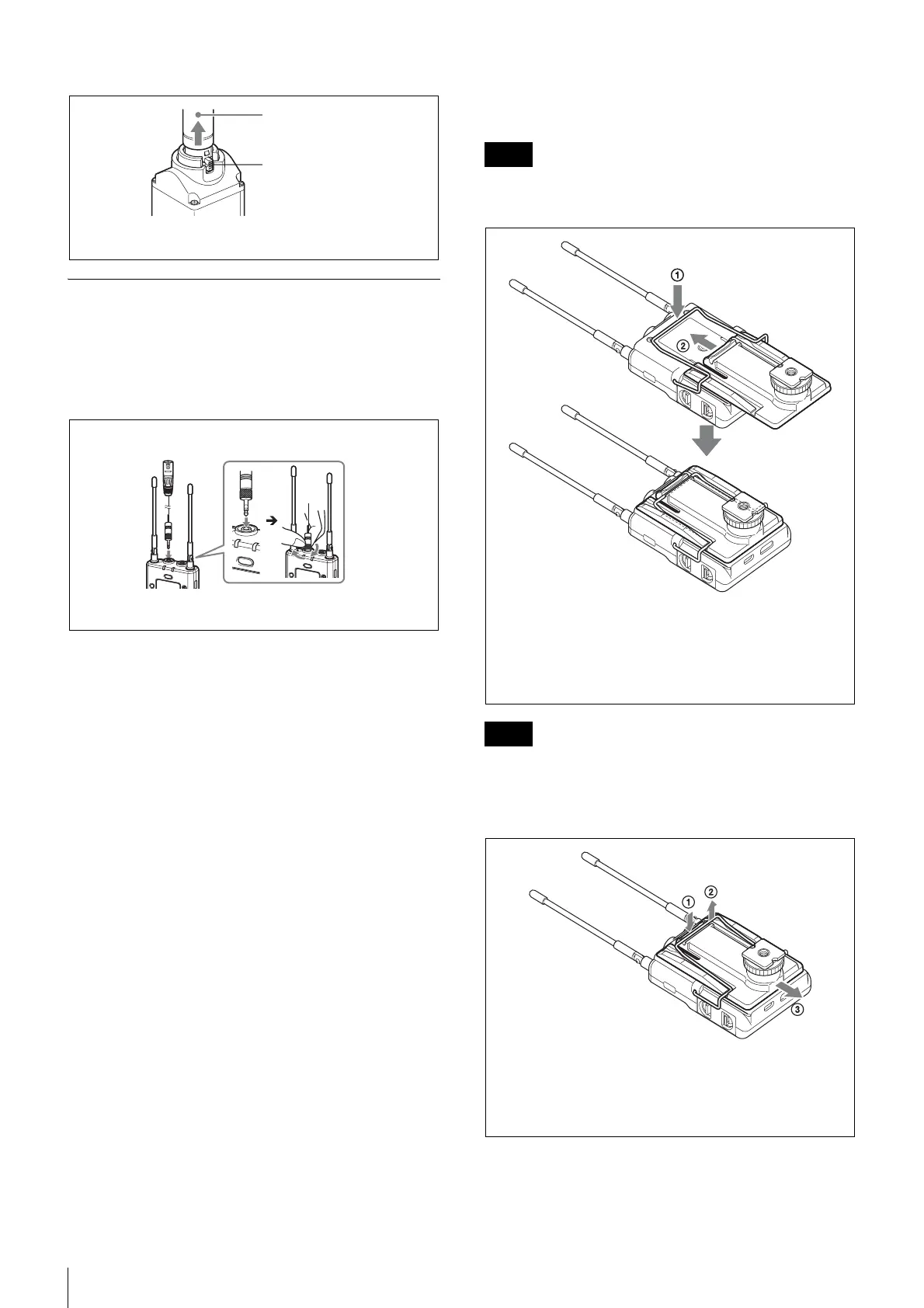 ①

②

①

②

③