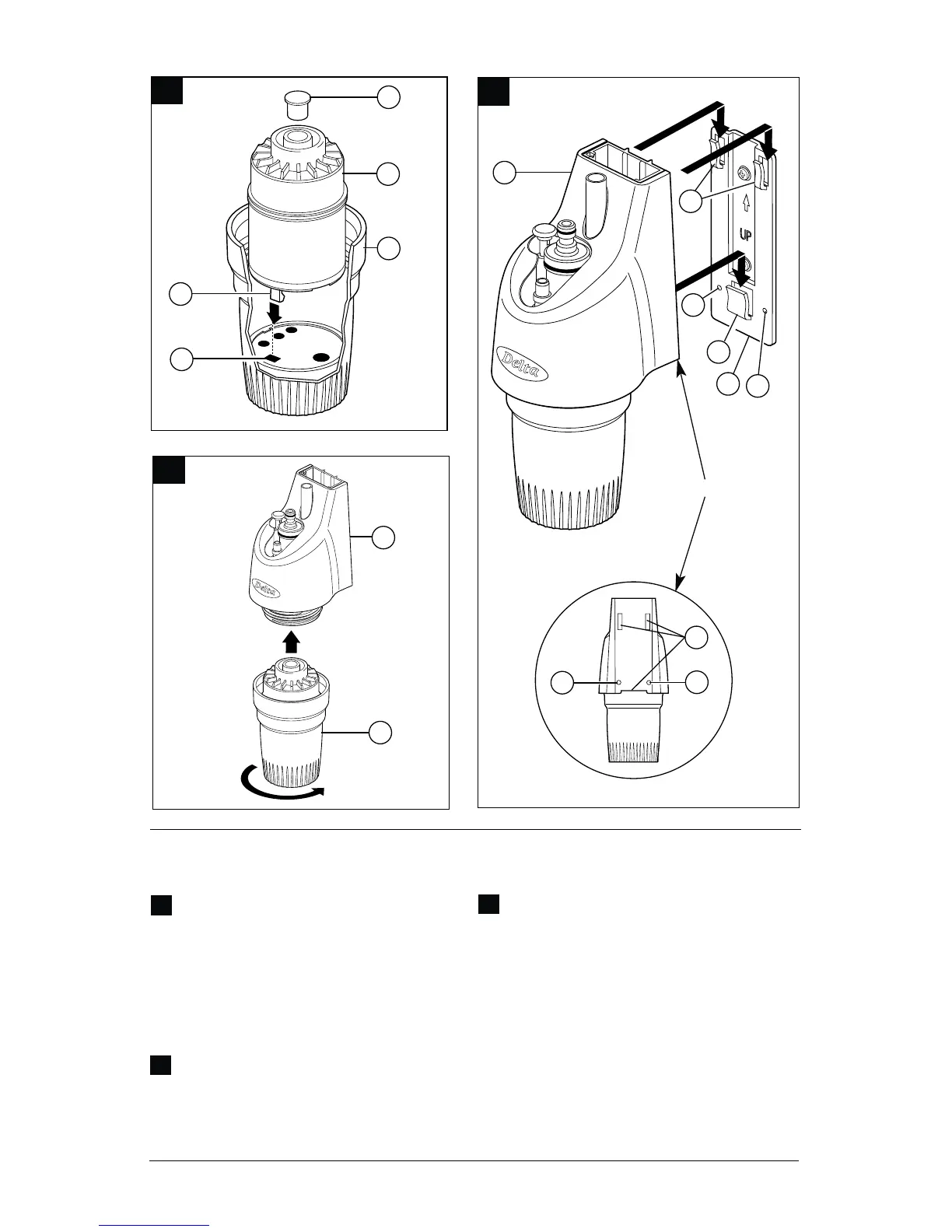 UP

Delta

Delta