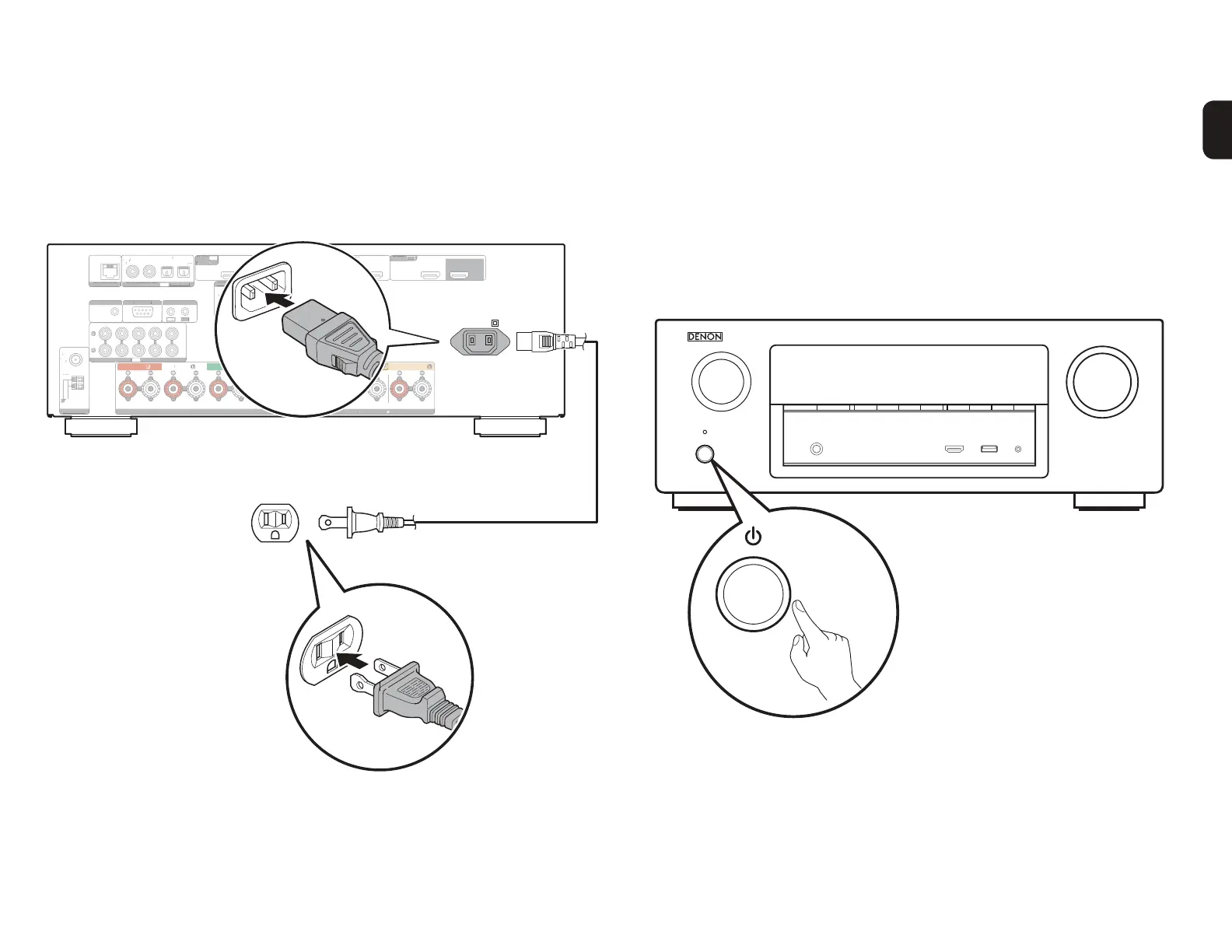 DENON