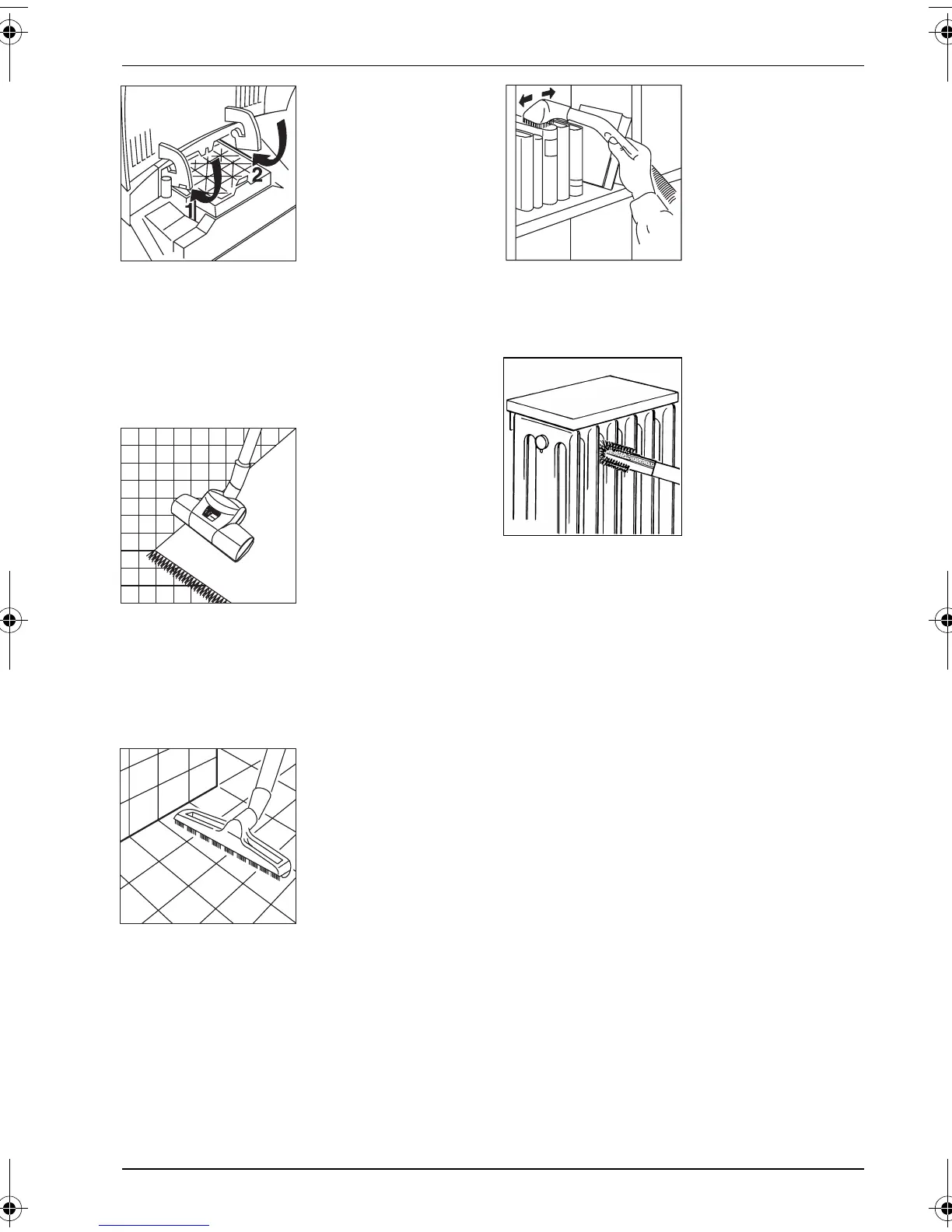 2
1