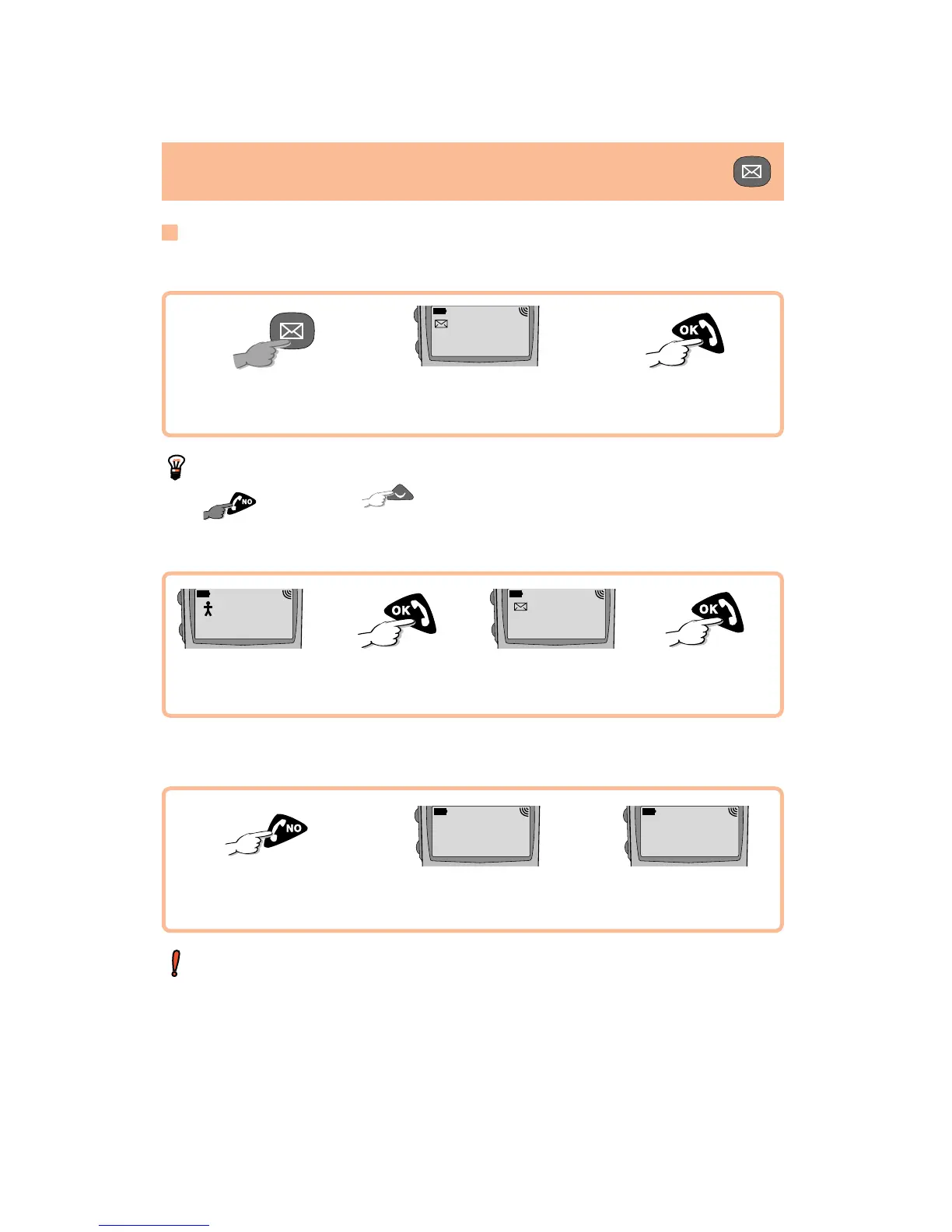 OK

NO

OK

OK

NO