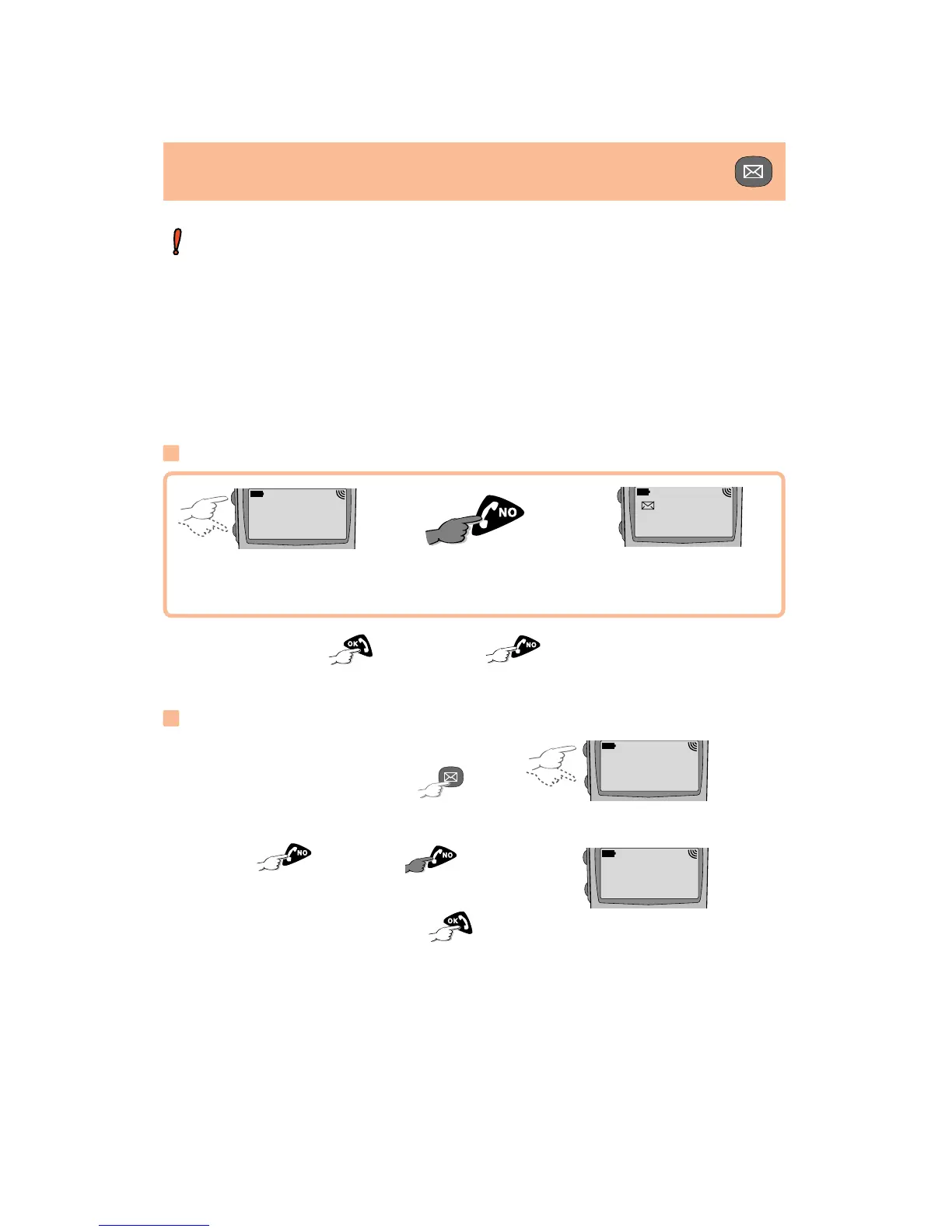 NO

OK

NO

NO

NO

OK