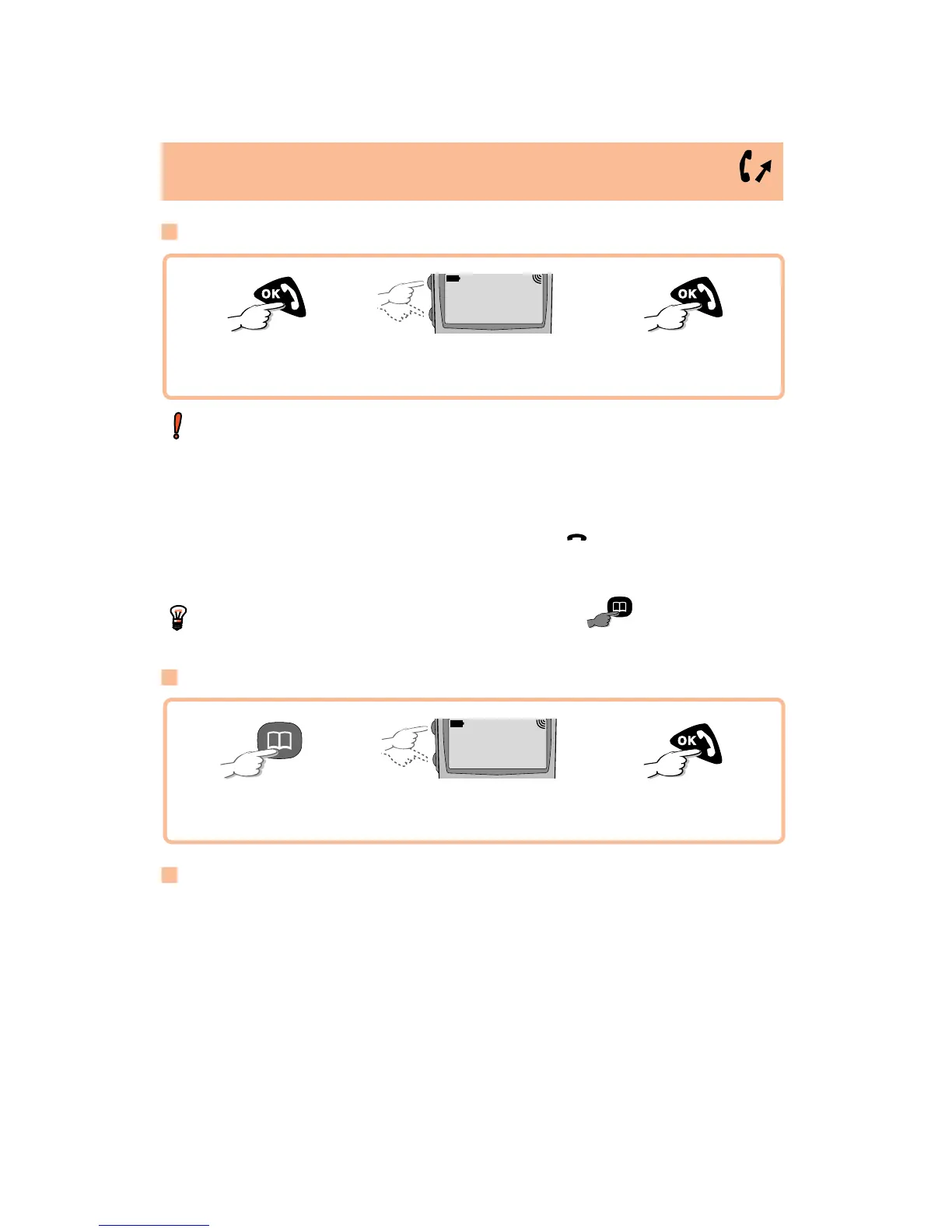 OK

OK

OK