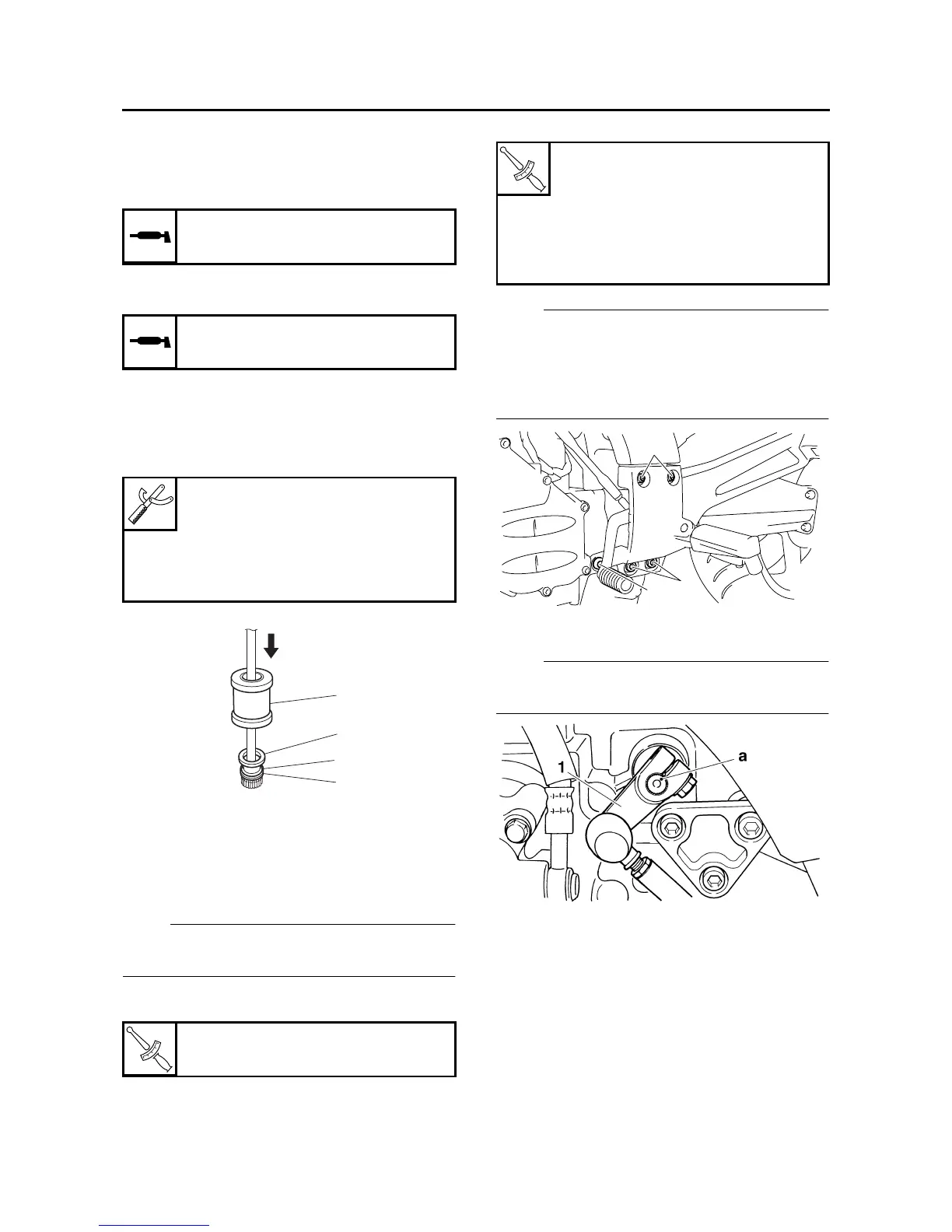 1

a