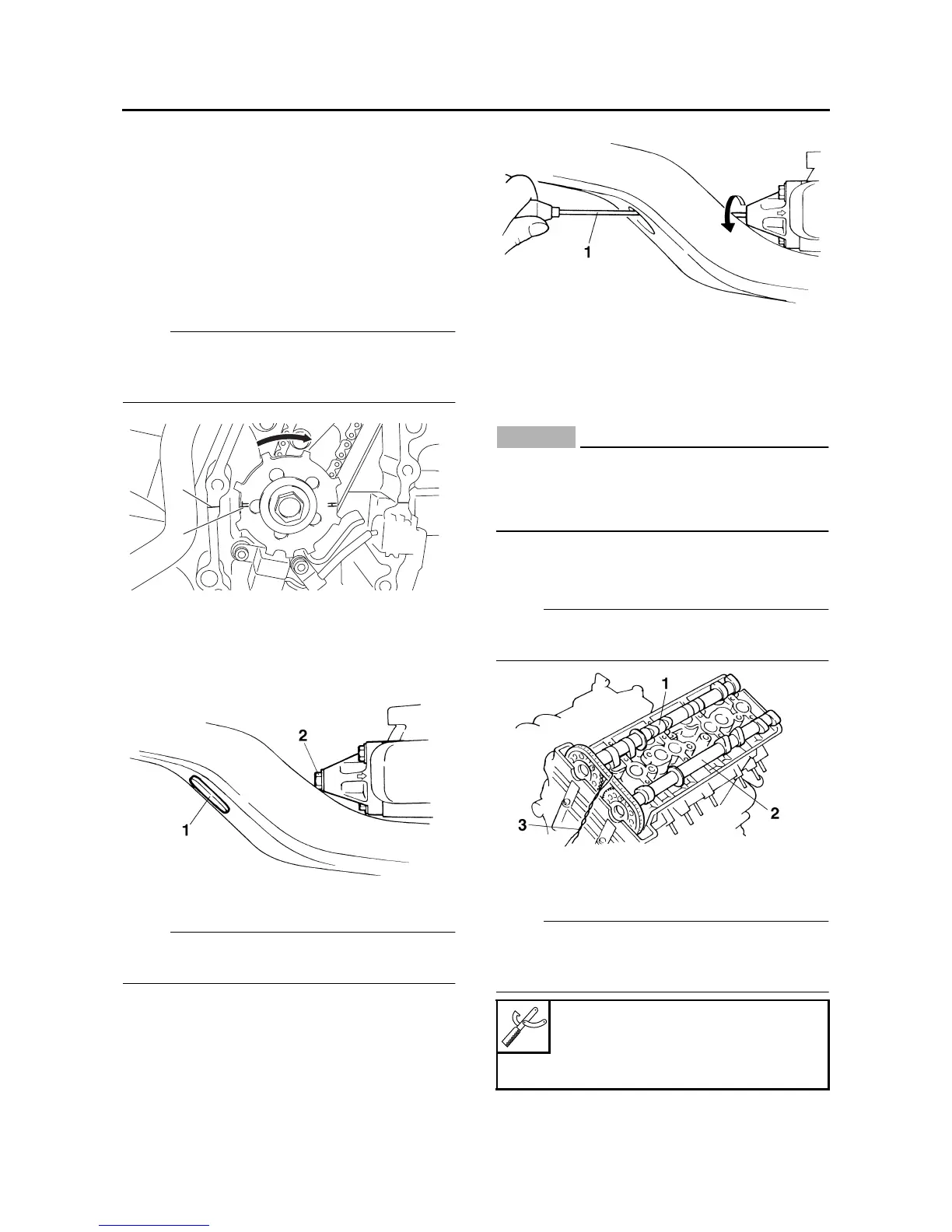 1

2

1

1

2

3