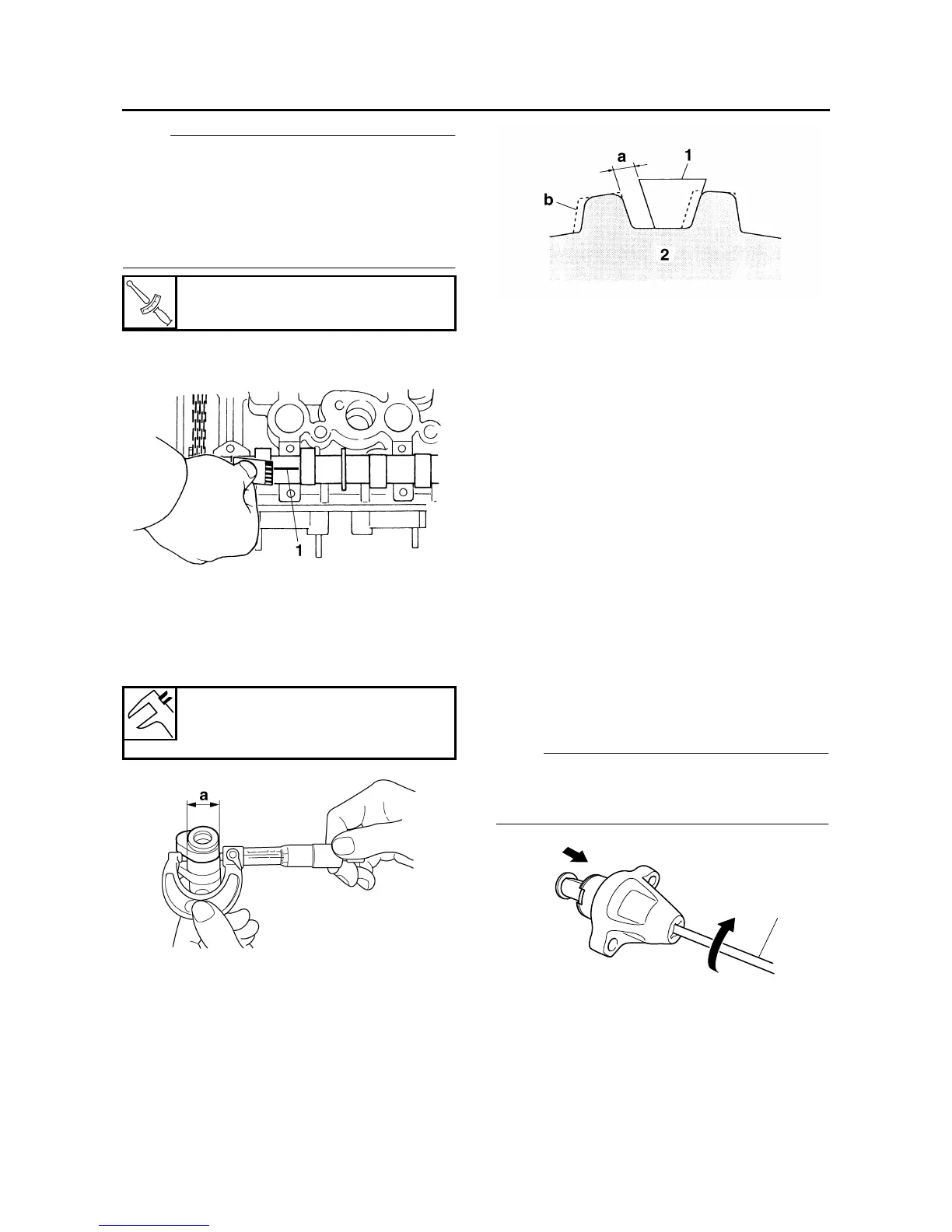 a

1

b

2

1

a