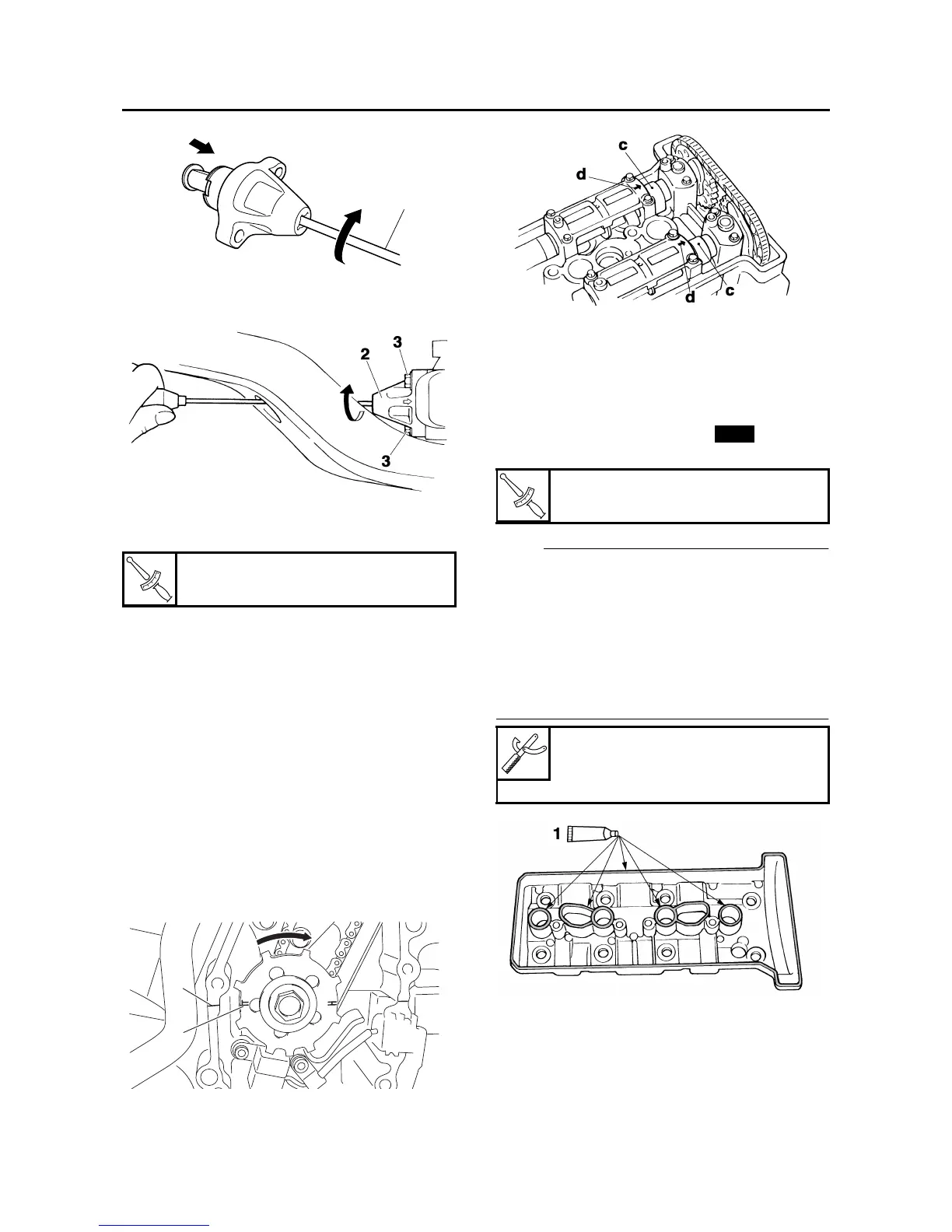 c

d

d c

3

2

3

1