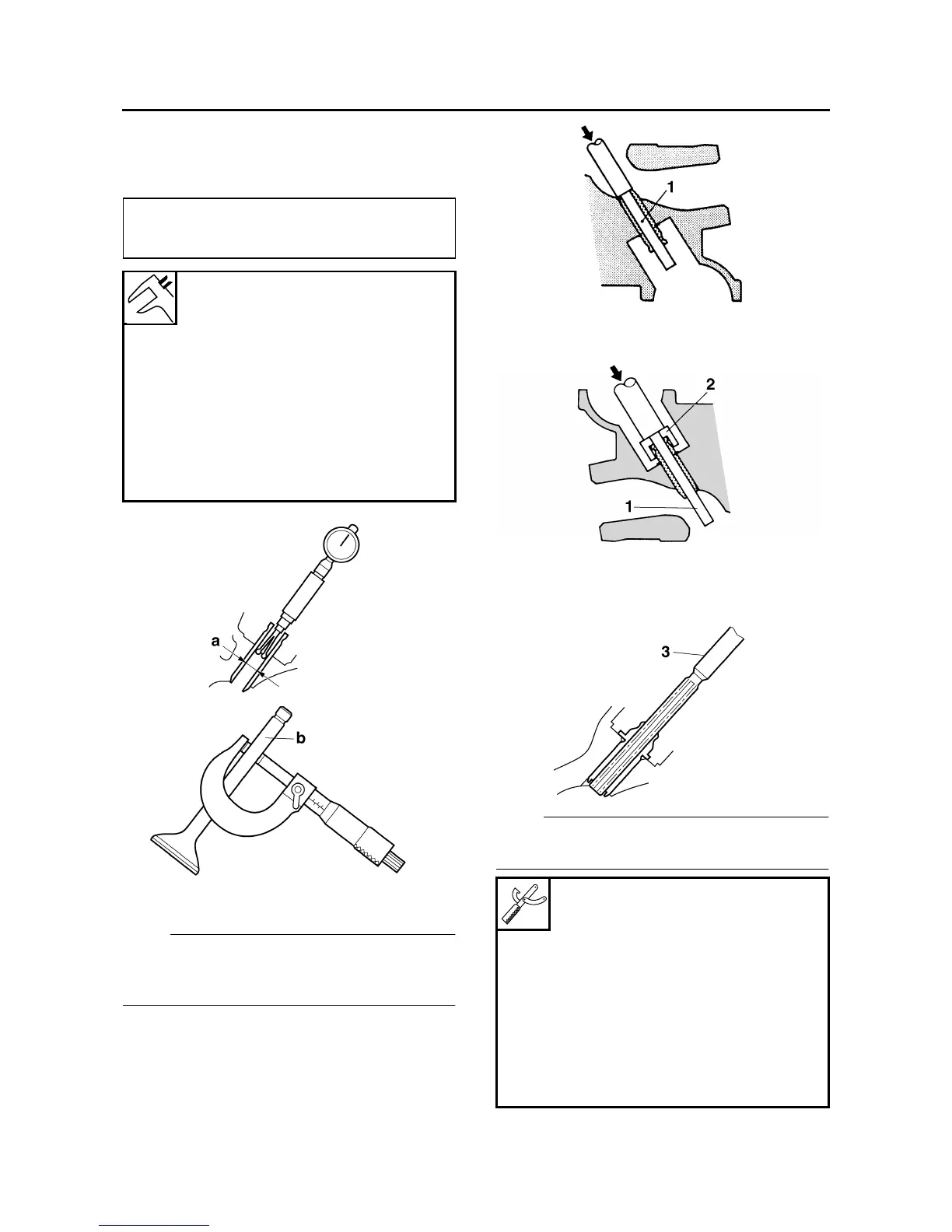 1

2

1

a

b

3