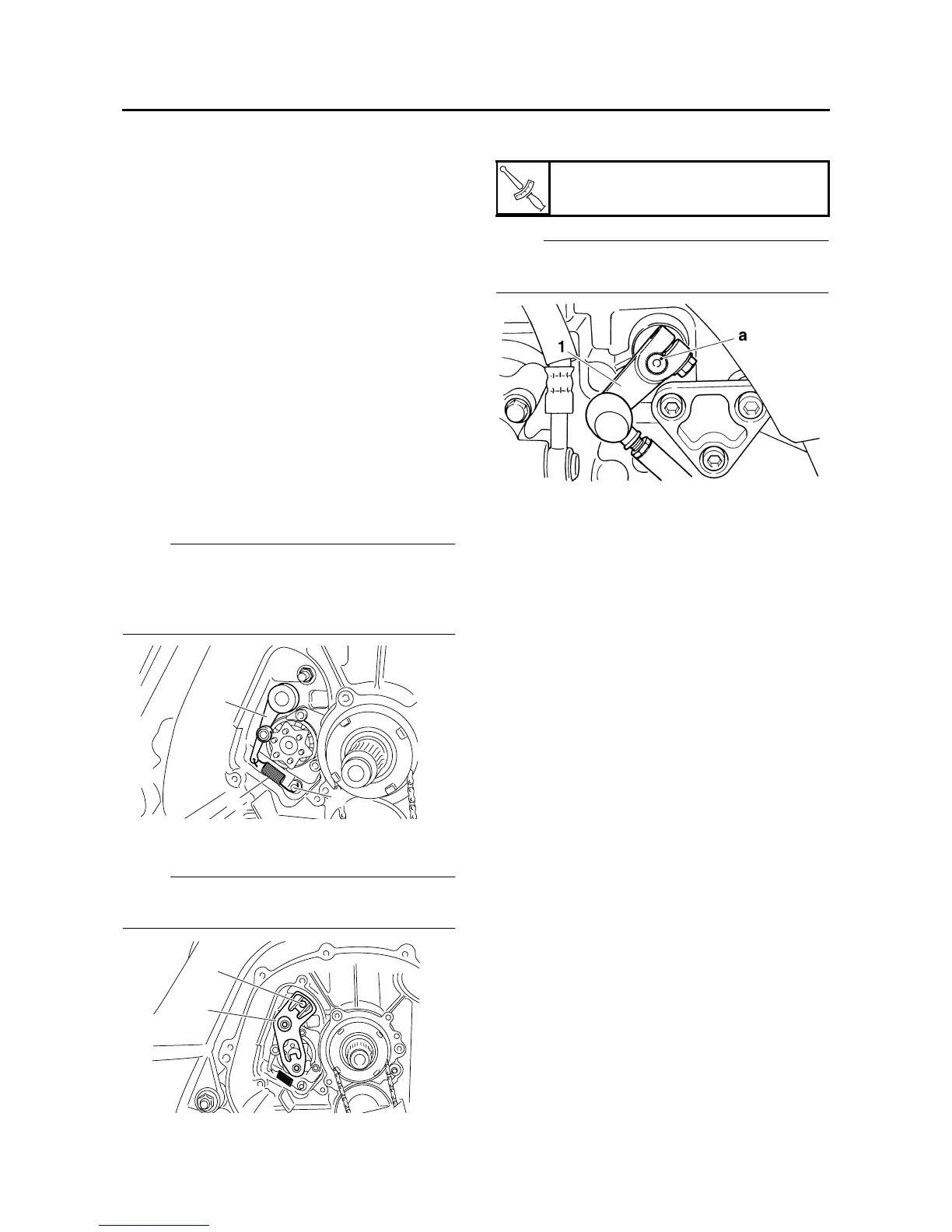 1

a