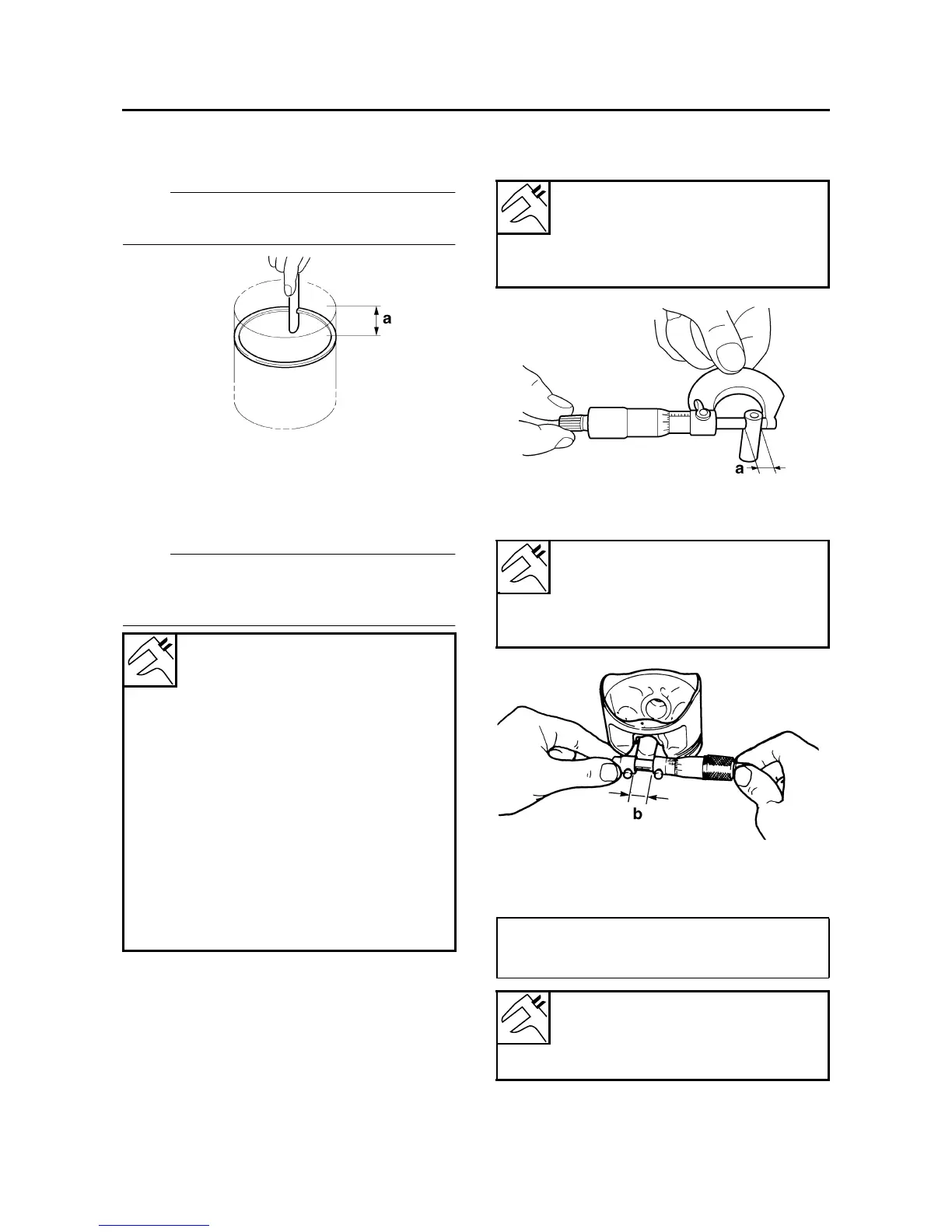 a

a

b