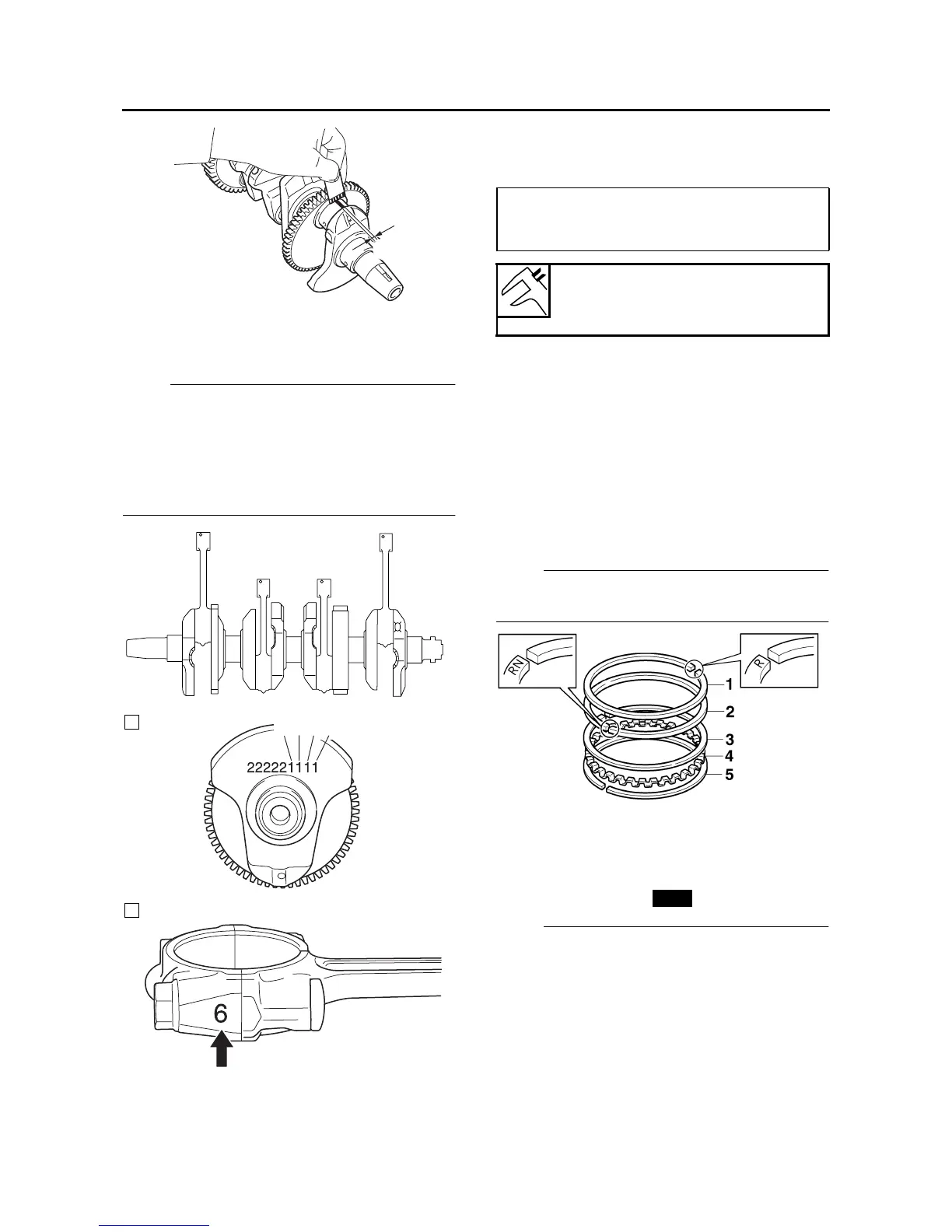 222221111

6

RN

R

1

2

3

4

5