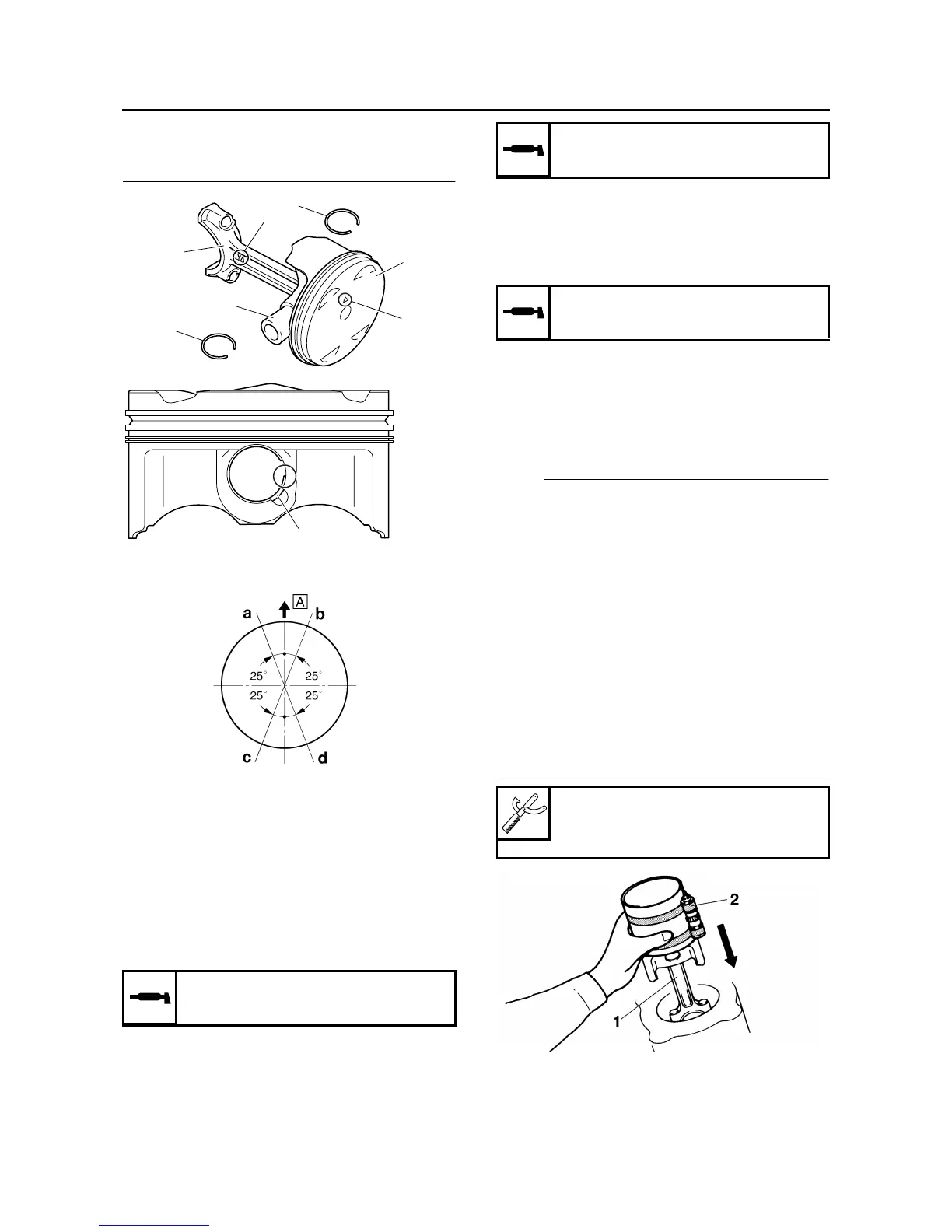 a
A
b
25°
25°
25°
25°
c
d

2
1