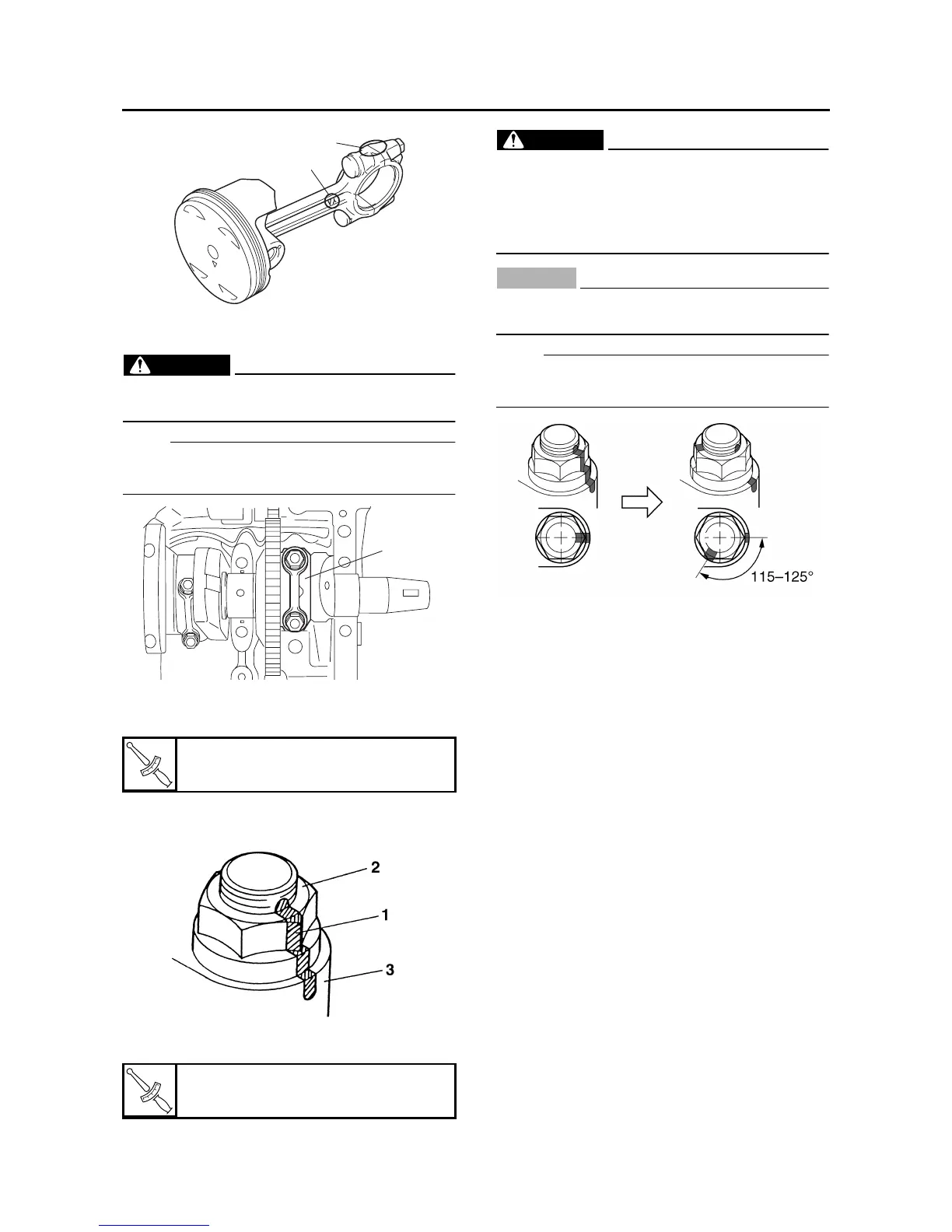 2
1
3

115–125°