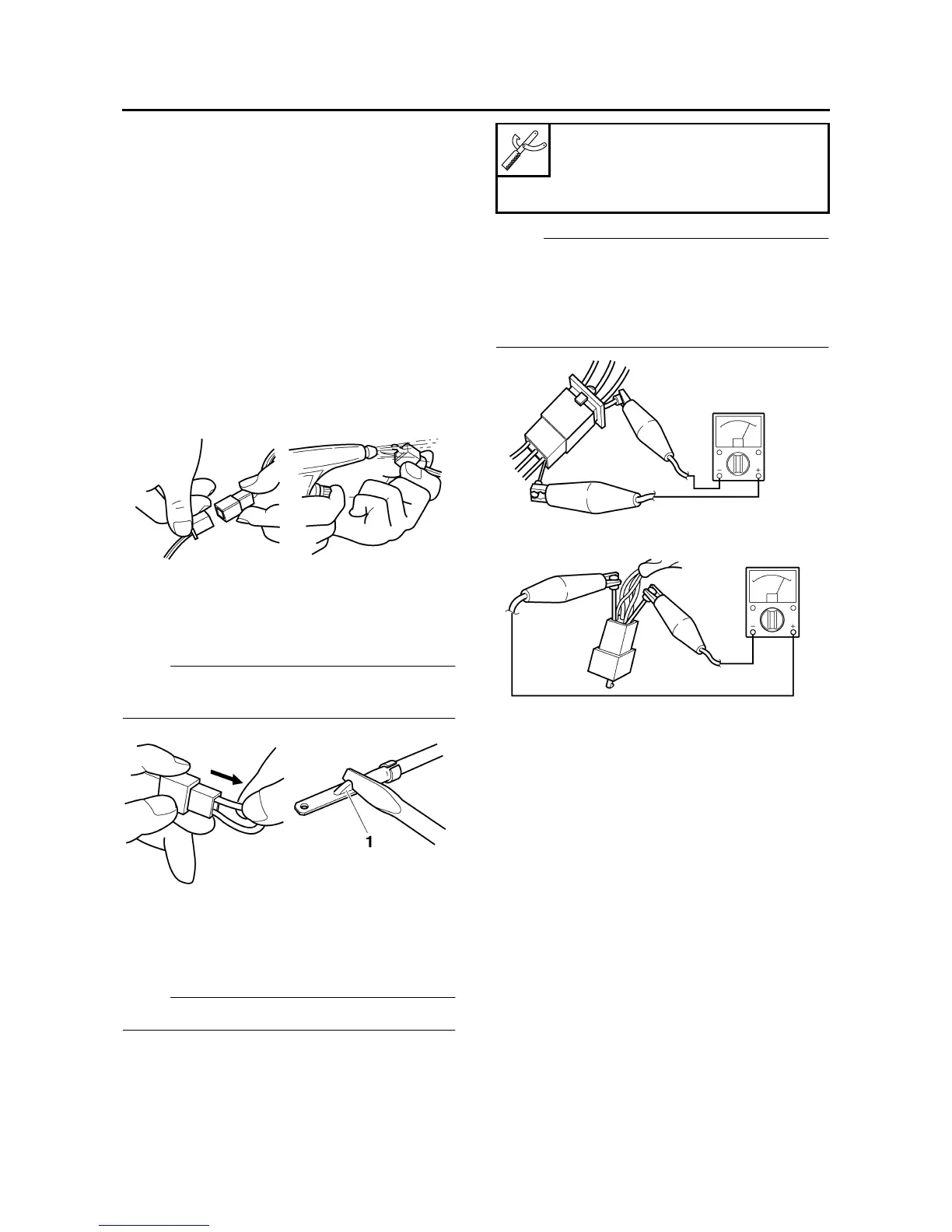 1