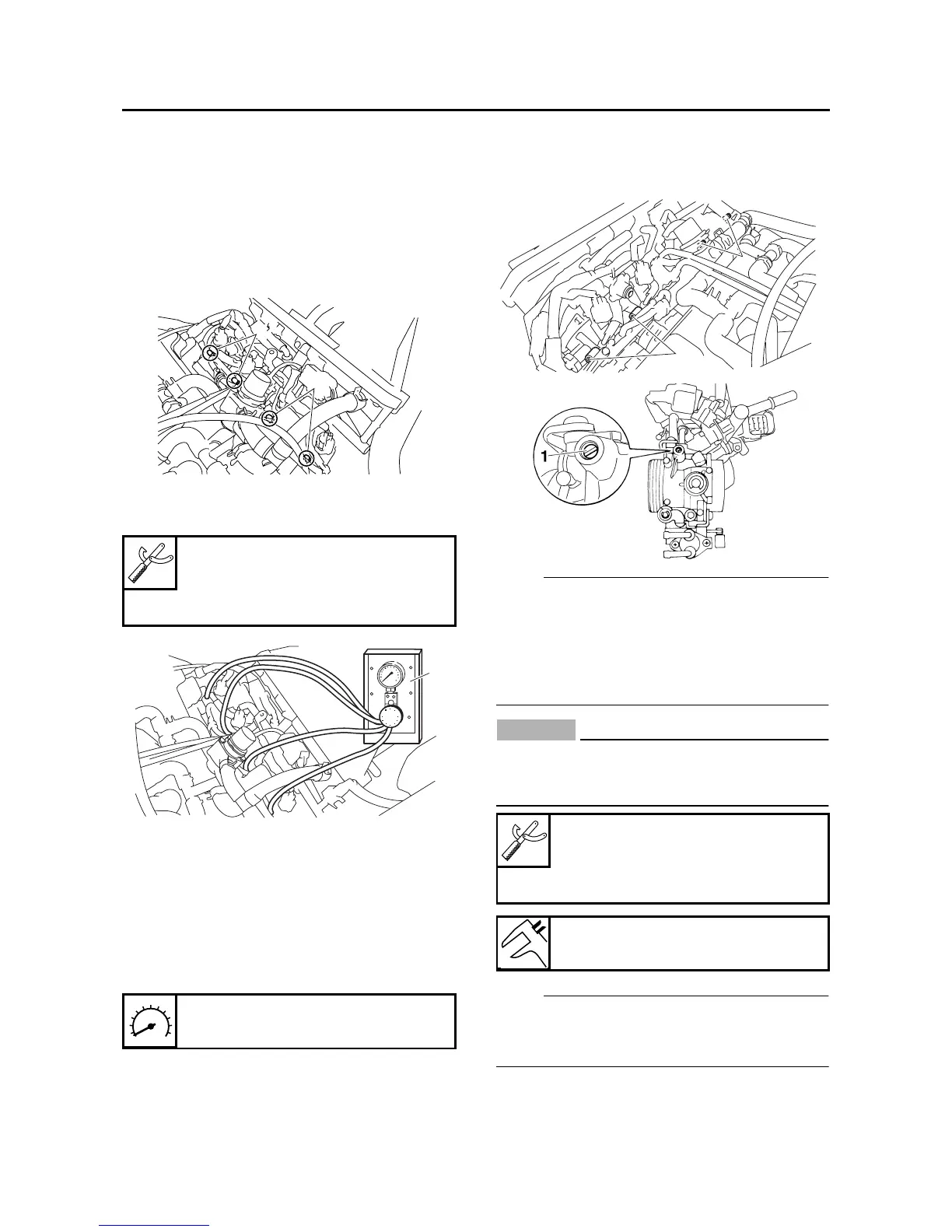 1