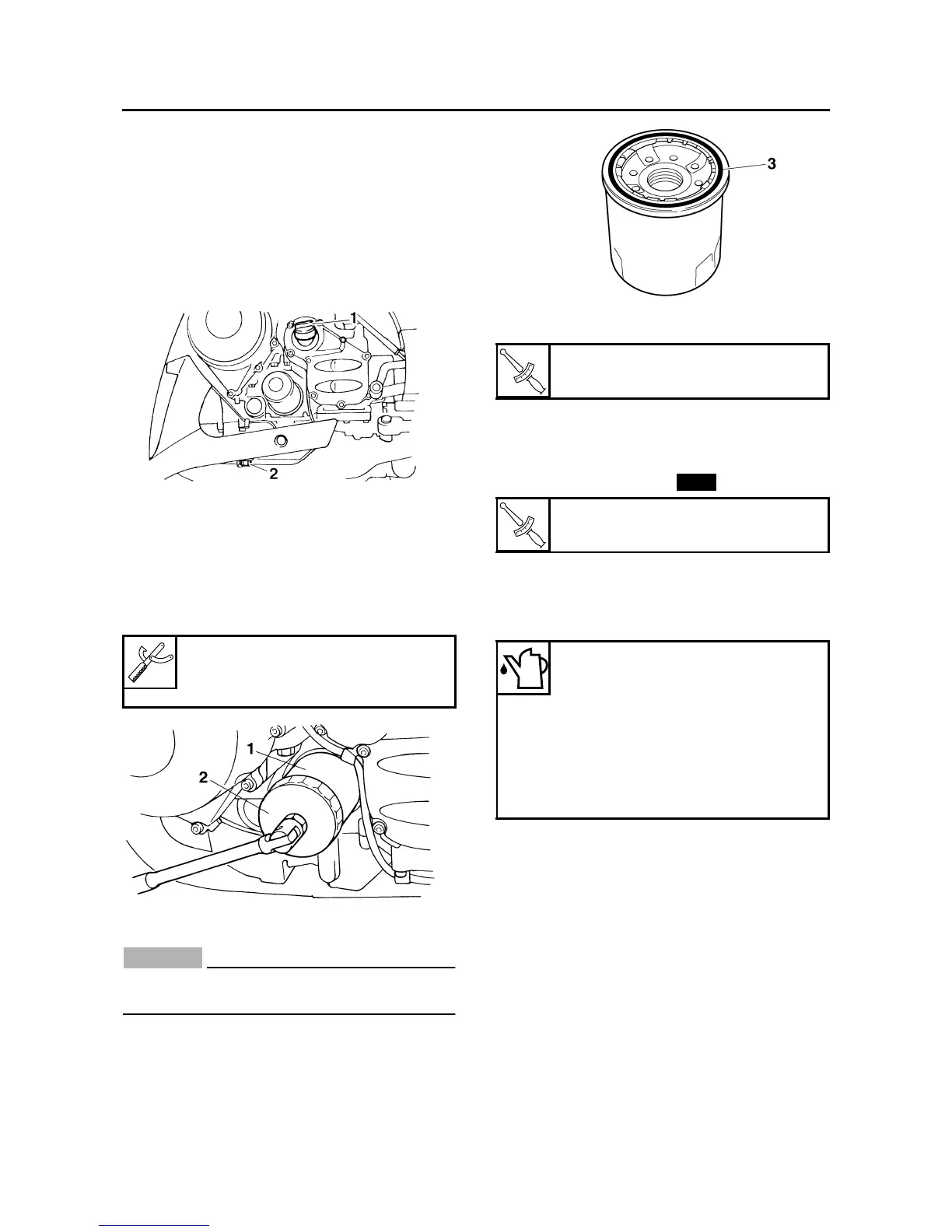 1

2

3

1

2