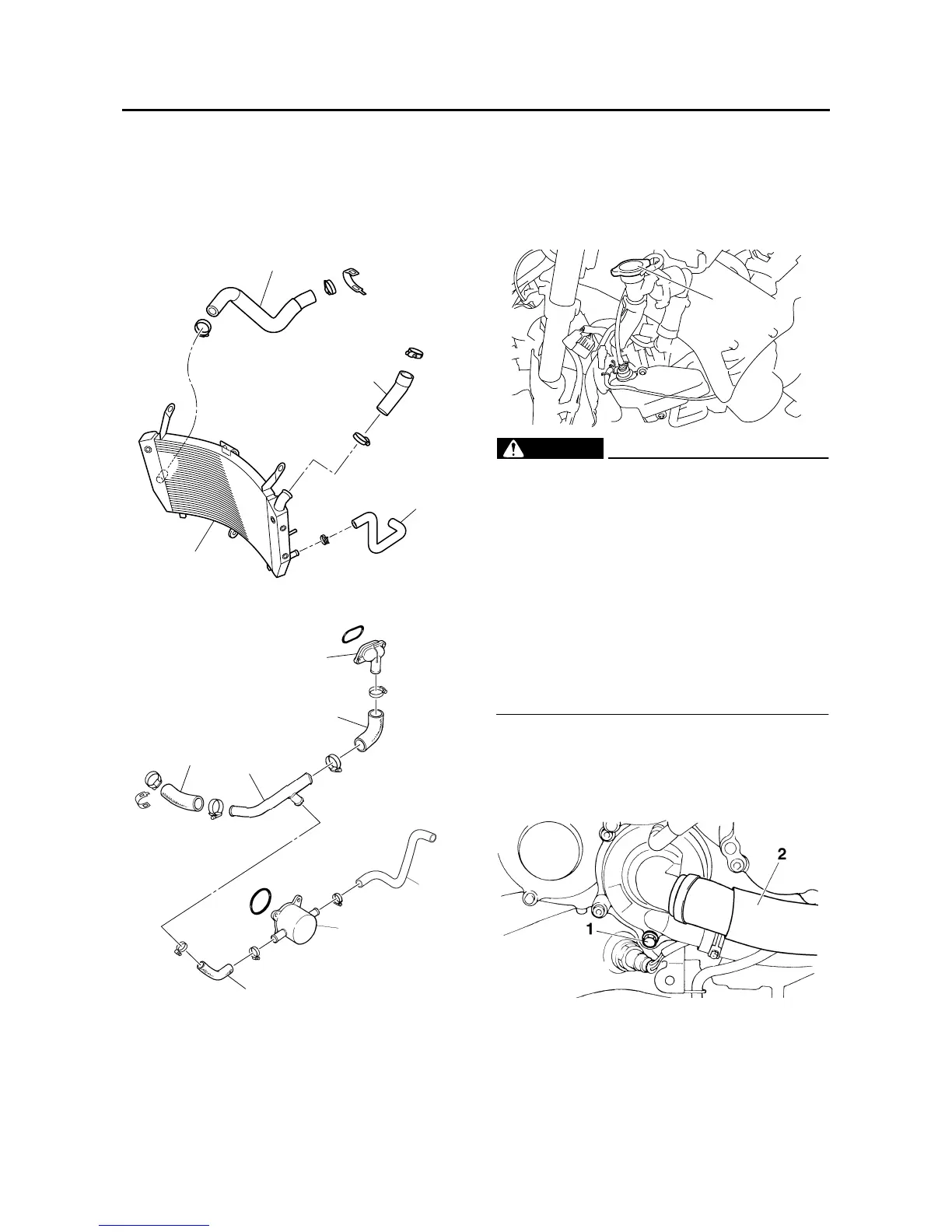 2

1