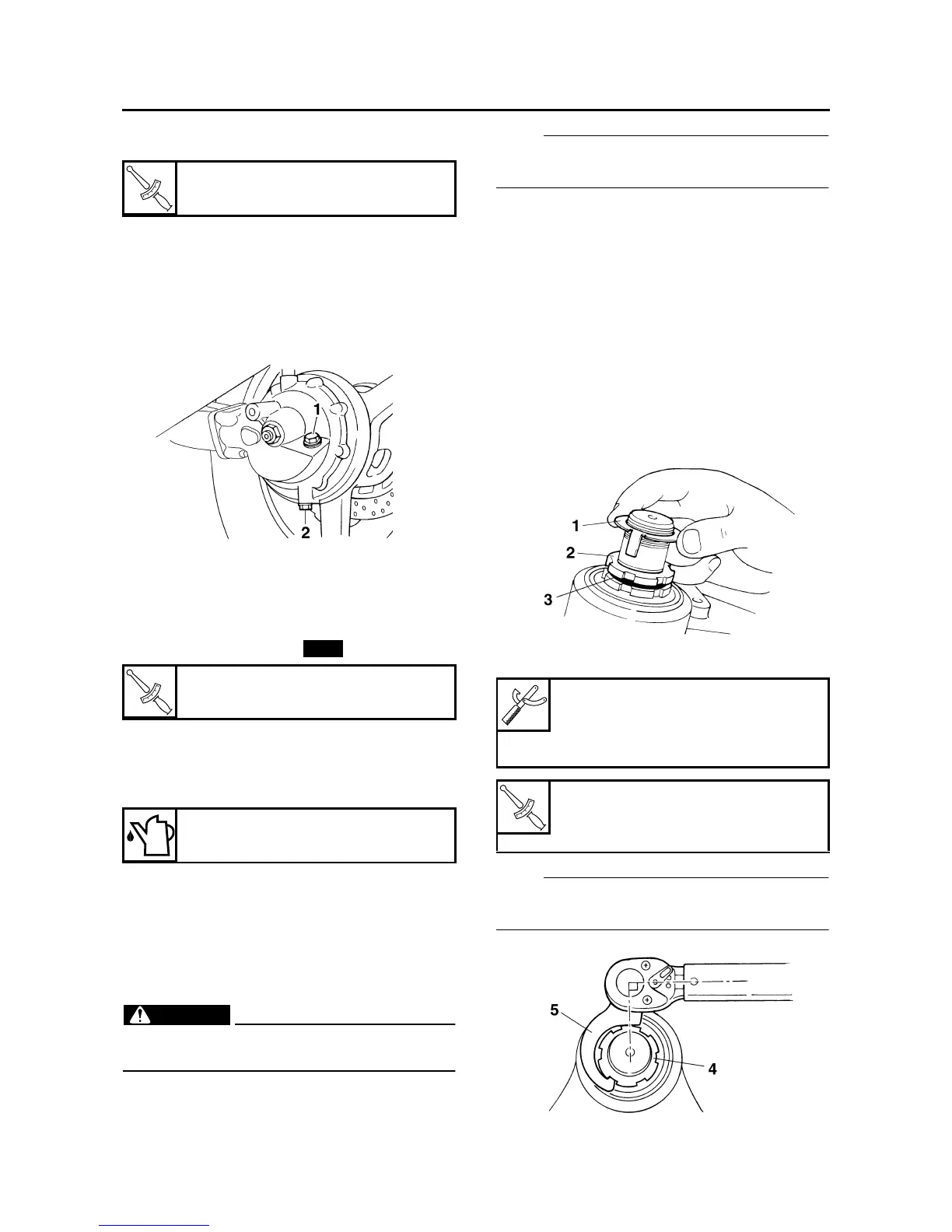 1

2

1

2

3

5

4