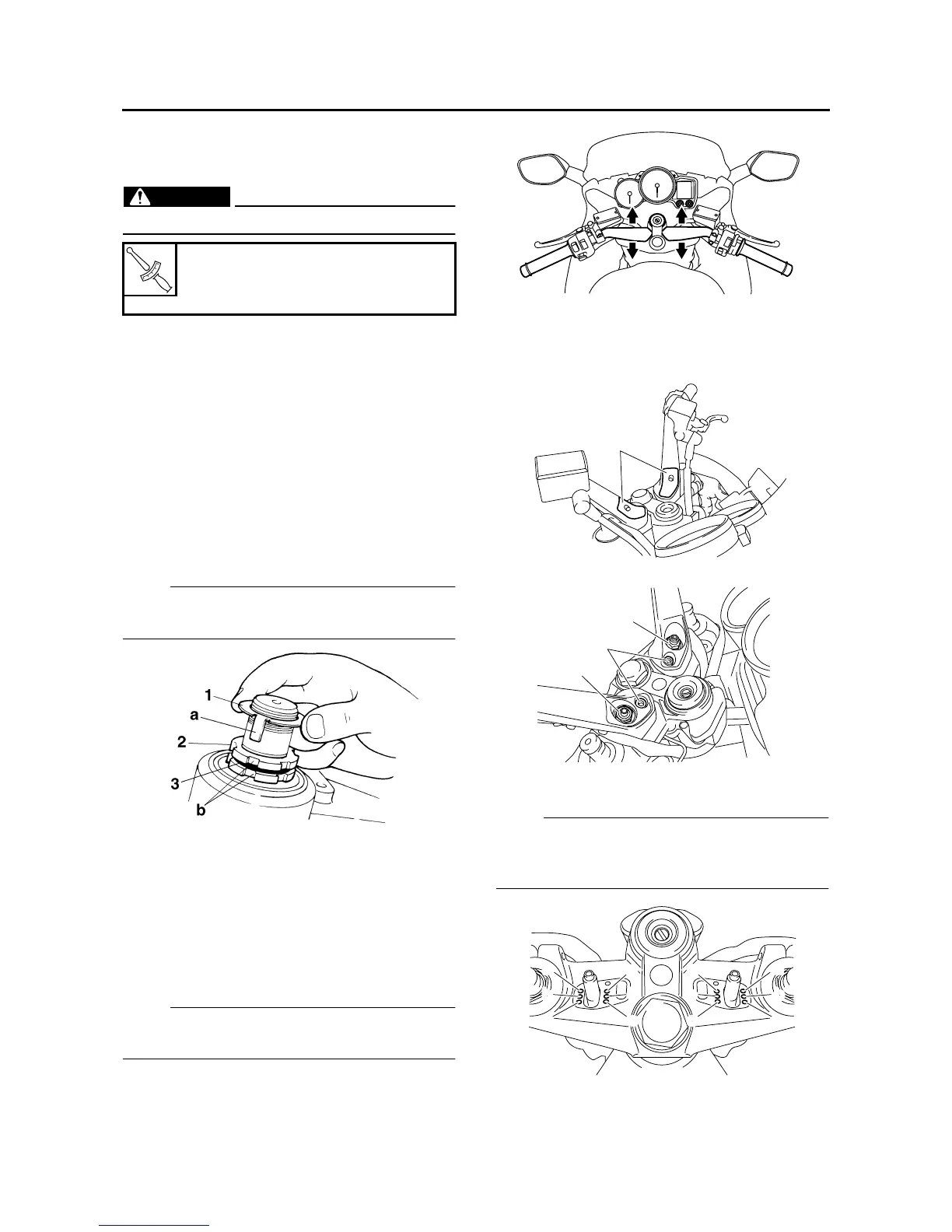 1
a
2
3
b