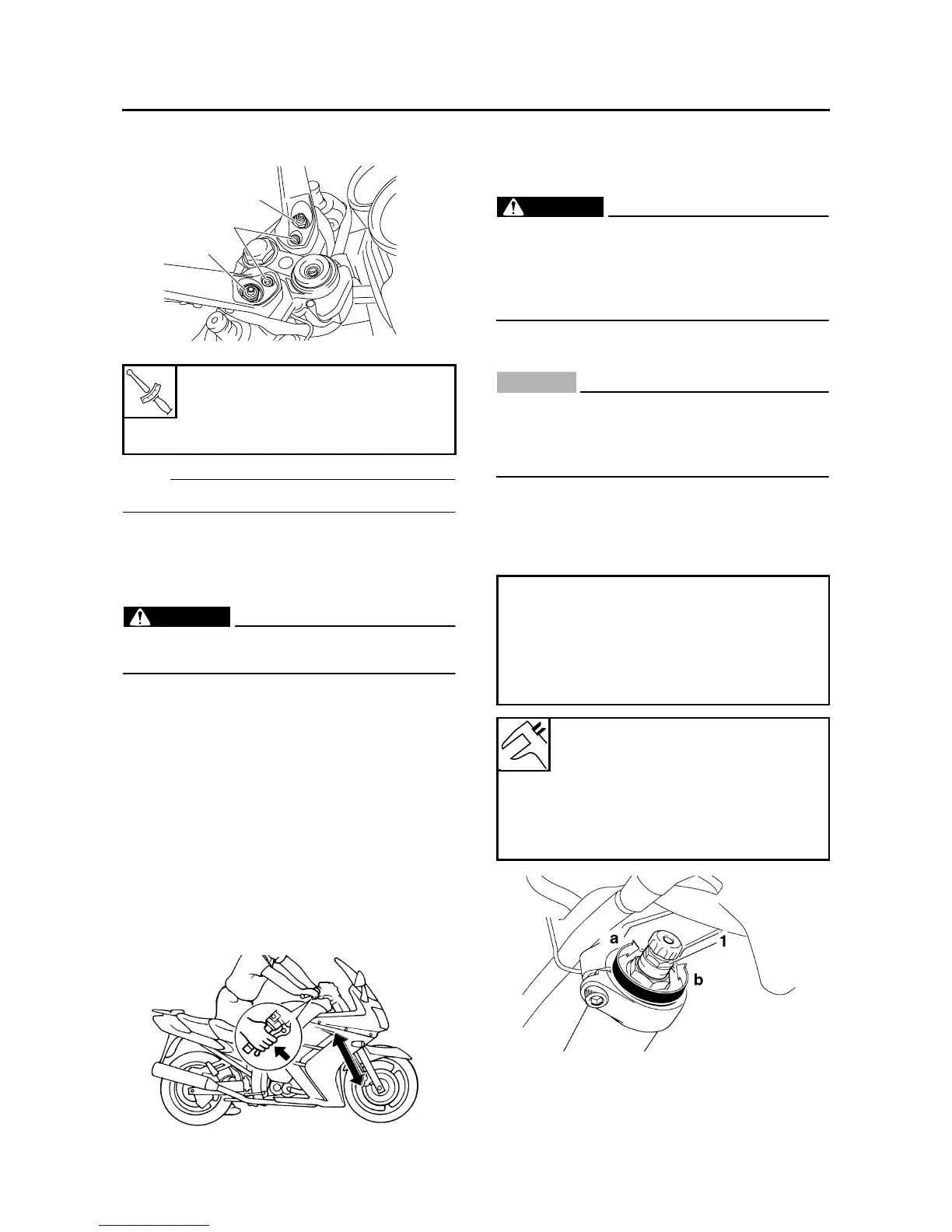 a

1

b