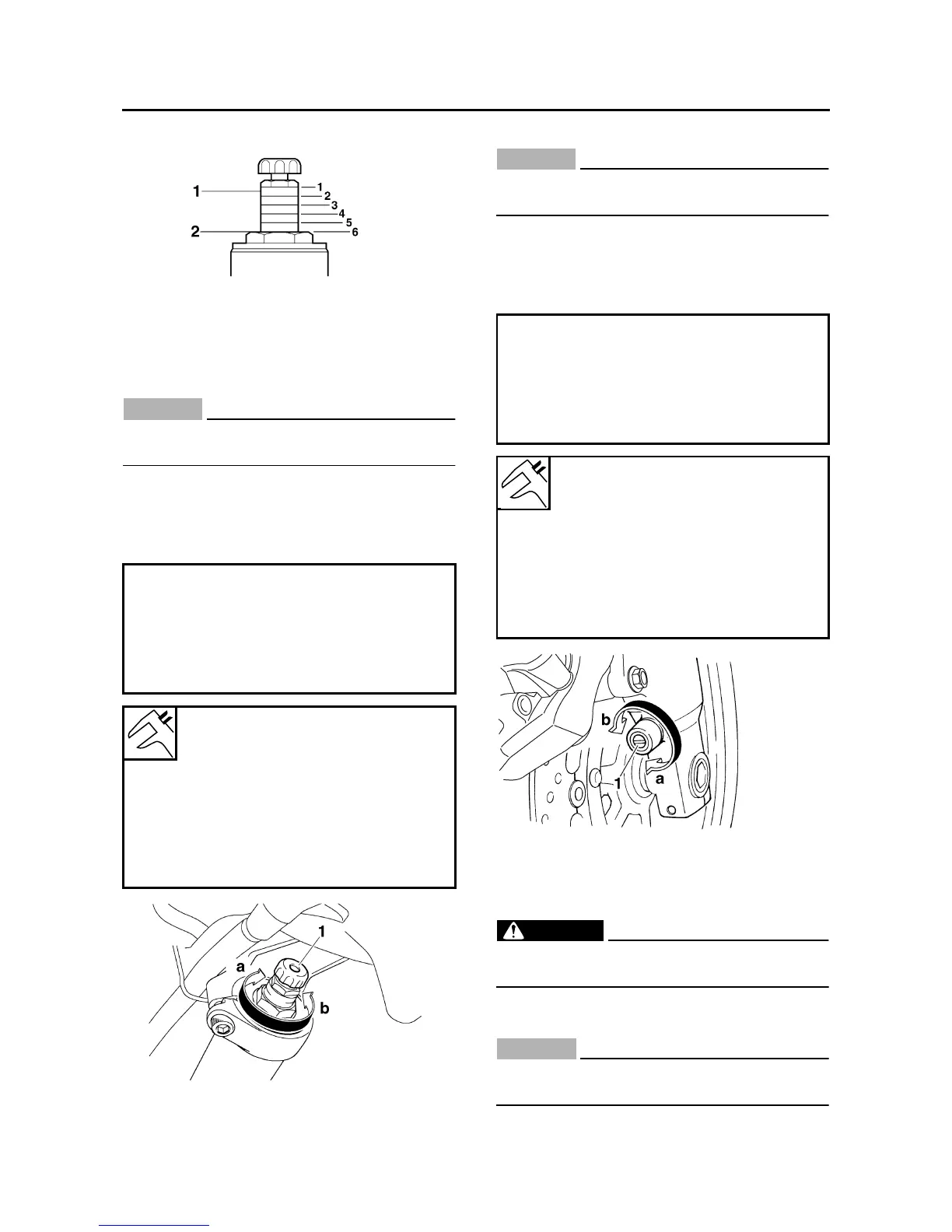 1
2
1
2
3
4
5
6

1
a
b

b
1
a