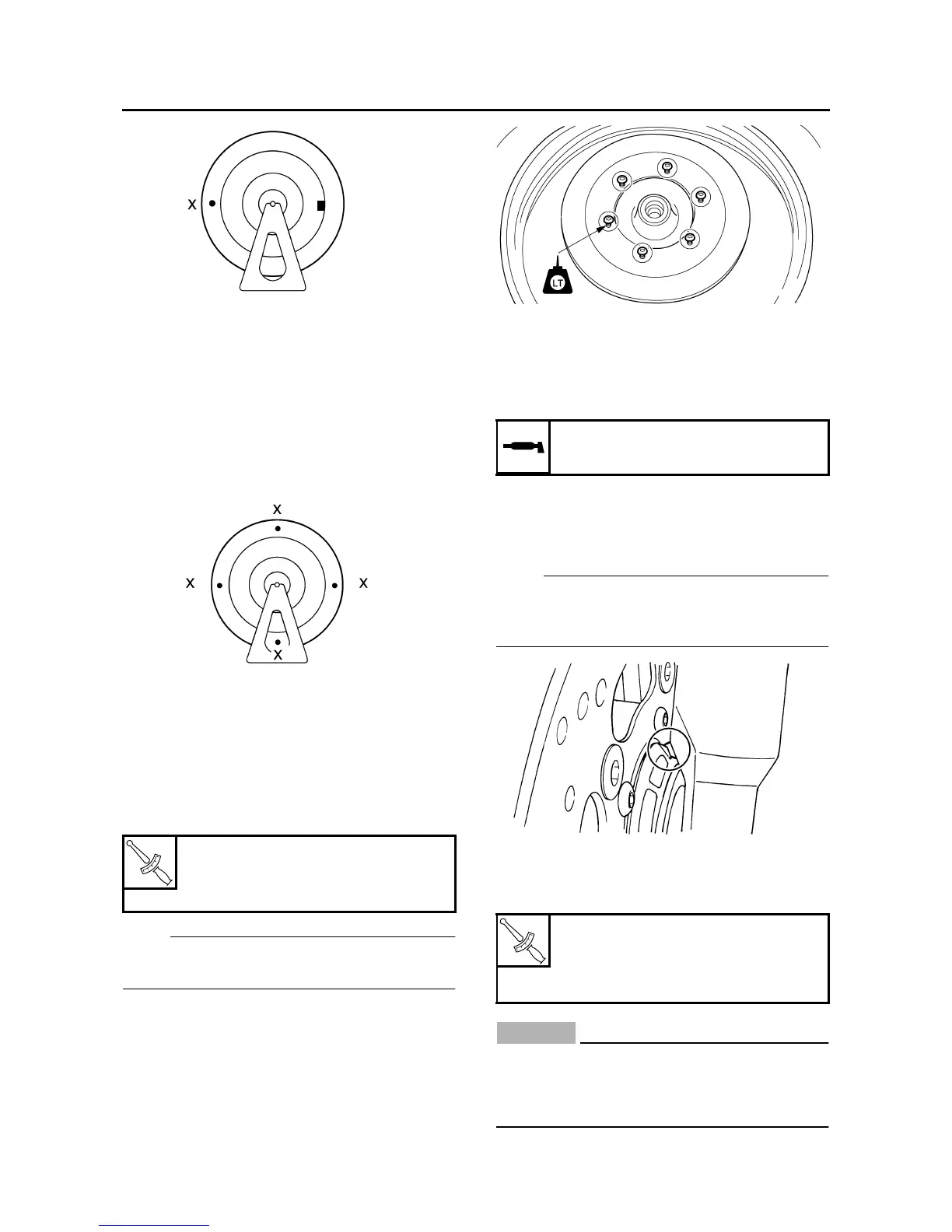 X

X

X

X

X

LT