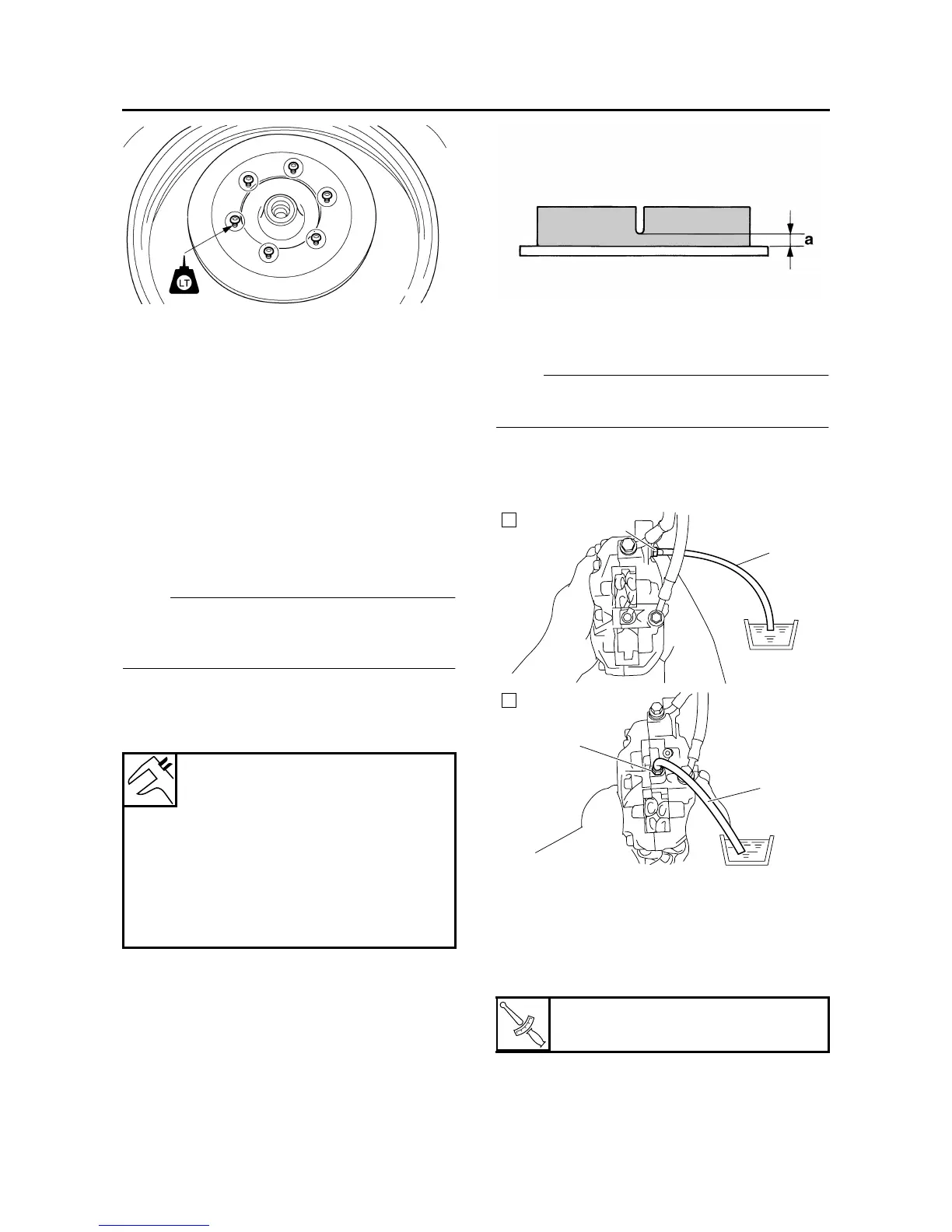 LT

a